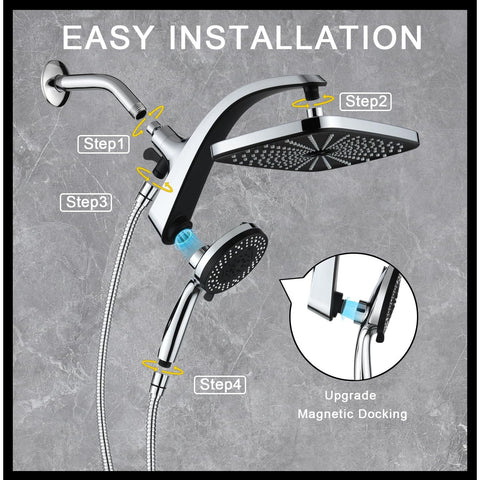 EASY INSTALLATION

Step2

Step1

Step3

Step4

Upgrade
Magnetic Docking