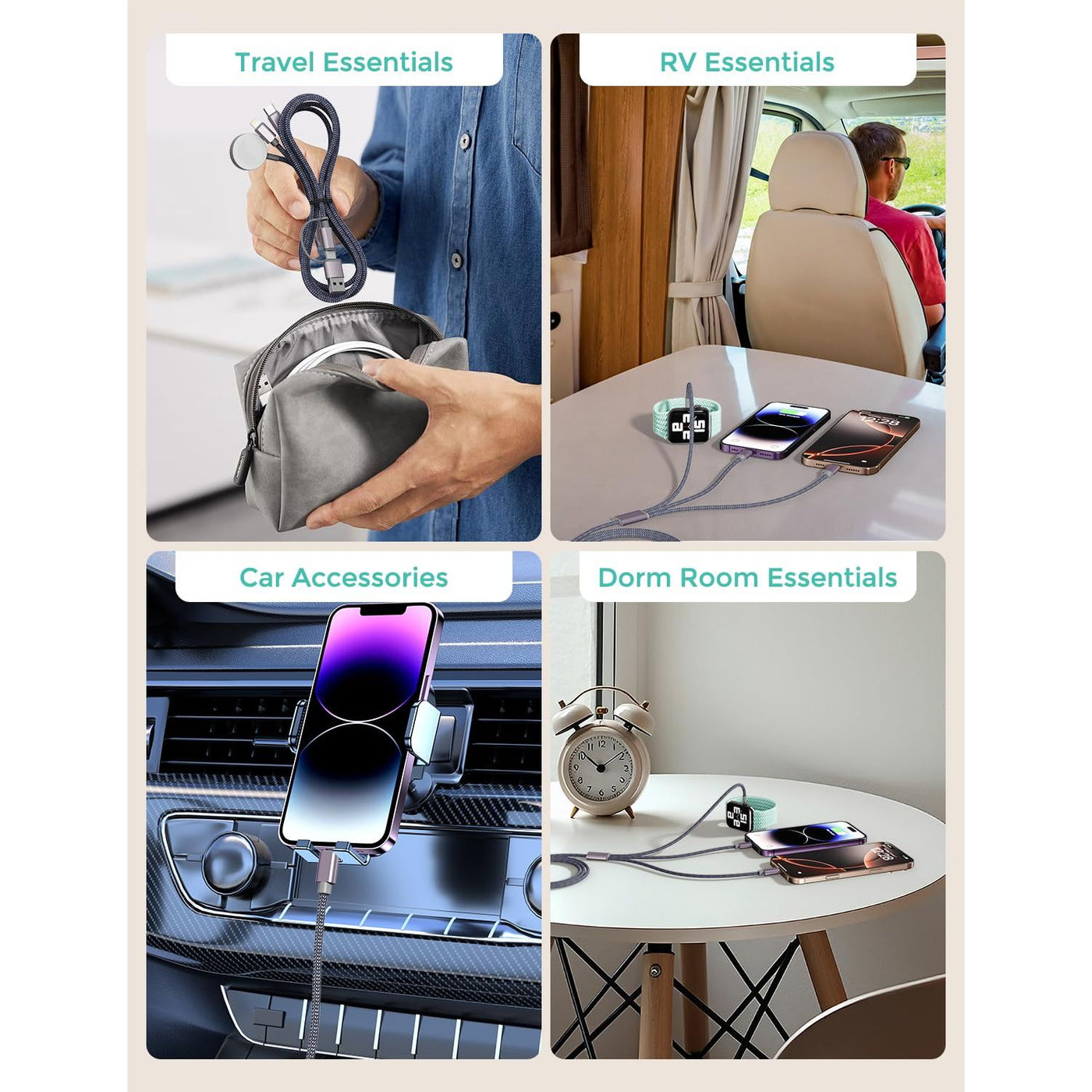 Travel Essentials

RV Essentials

Car Accessories

Dorm Room Essentials