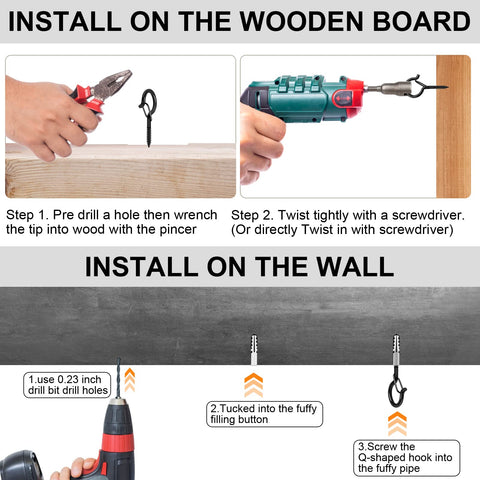 INSTALL ON THE WOODEN BOARD

Step 1. Pre drill a hole then wrench the tip into wood with the pincer

Step 2. Twist tightly with a screwdriver. (Or directly Twist in with screwdriver)

INSTALL ON THE WALL

1.use 0.23 inch drill bit drill holes

2.Tucked into the fuffy filling button

3.Screw the Q-shaped hook into the fuffy pipe