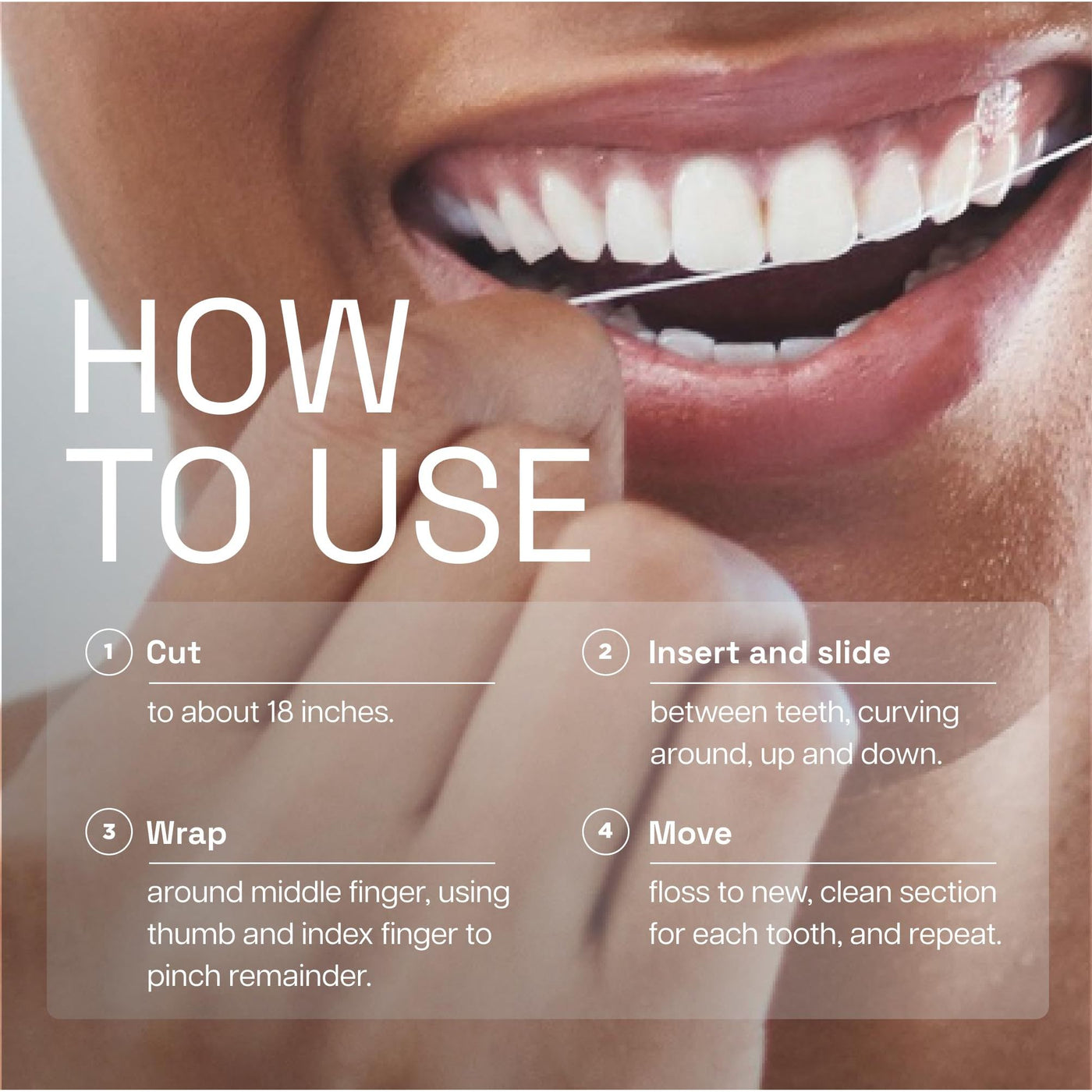 HOW TO USE

1 Cut

to about 18 inches.

2 Insert and slide

between teeth, curving around, up and down.

3 Wrap

around middle finger, using thumb and index finger to pinch remainder.

4 Move

floss to new, clean section for each tooth, and repeat.