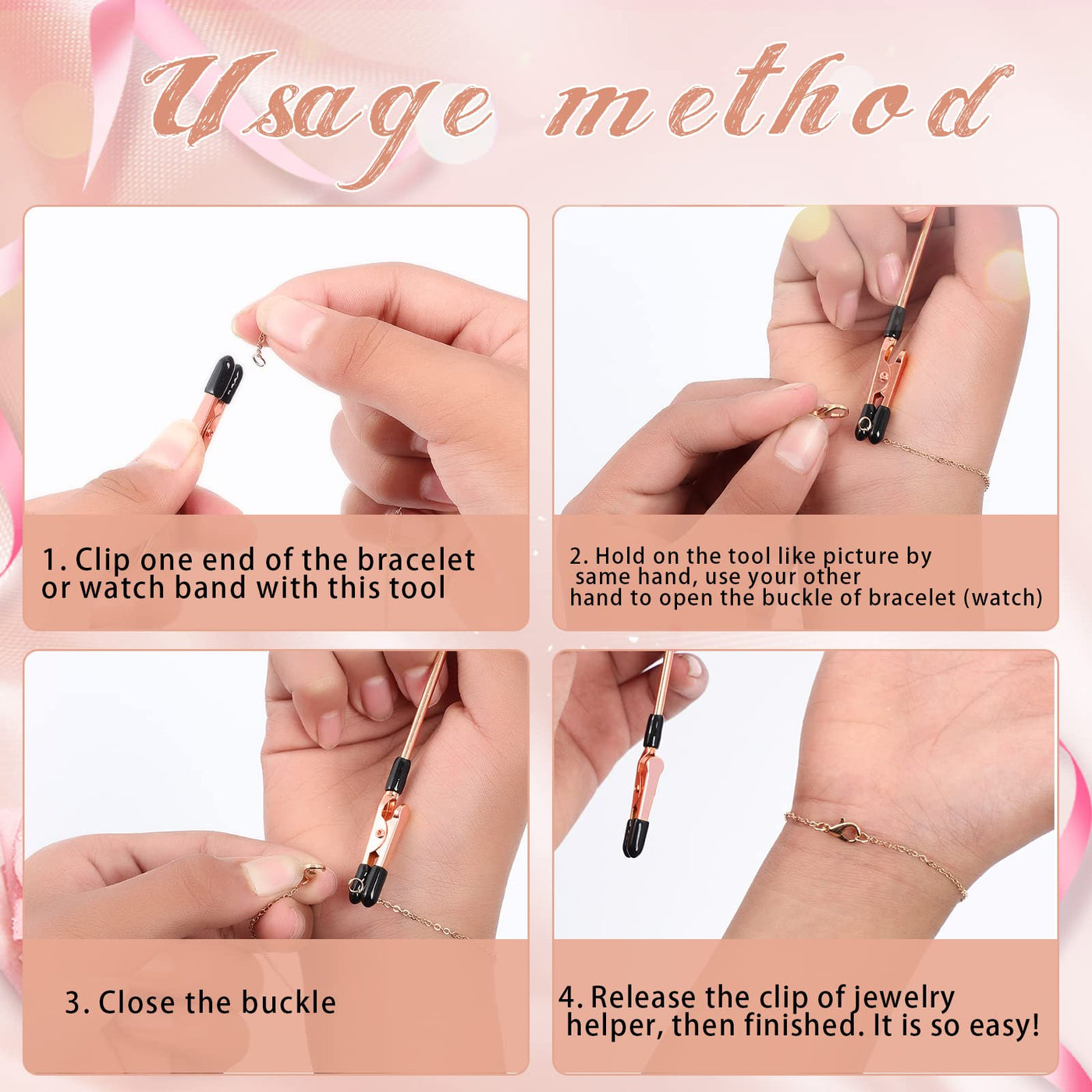 Usage method

1. Clip one end of the bracelet or watch band with this tool

2. Hold on the tool like picture by same hand, use your other hand to open the buckle of bracelet (watch)

3. Close the buckle

4. Release the clip of jewelry helper, then finished. It is so easy!