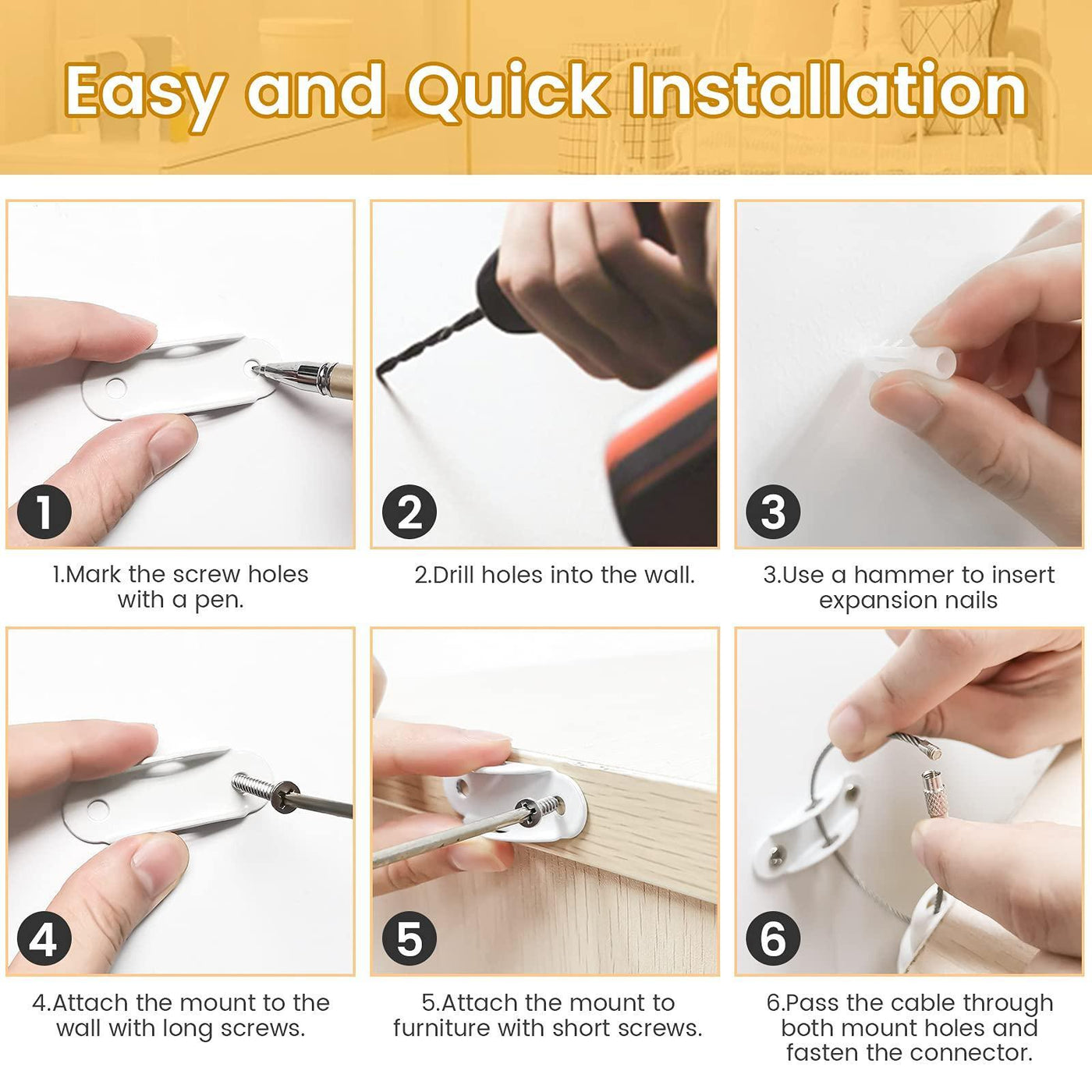 Easy and Quick Installation

1

1.Mark the screw holes with a pen.

2

2.Drill holes into the wall.

3

3.Use a hammer to insert expansion nails

4

4.Attach the mount to the wall with long screws.

5

5.Attach the mount to furniture with short screws.

6

6.Pass the cable through both mount holes and fasten the connector.