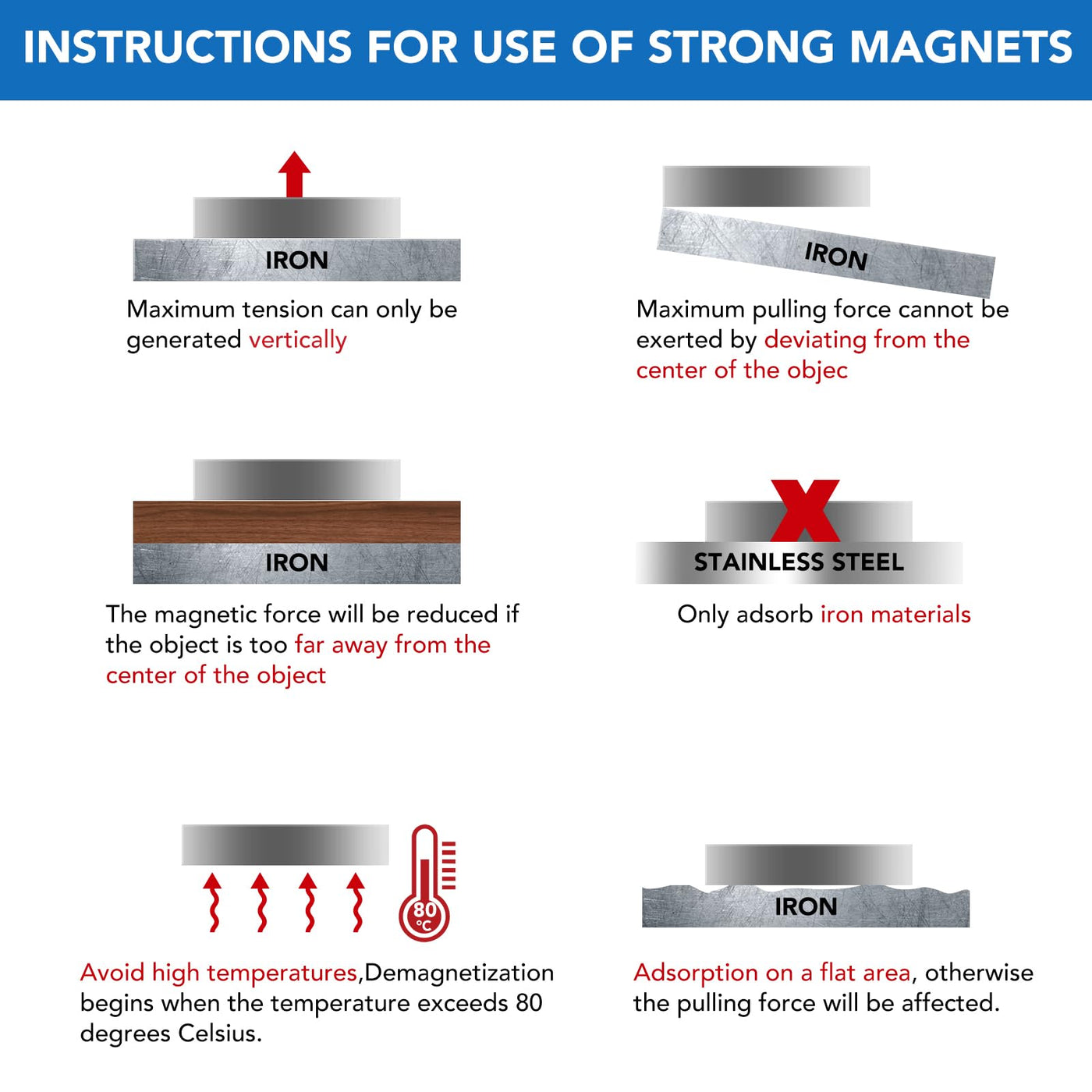 INSTRUCTIONS FOR USE OF STRONG MAGNETS

IRON

Maximum tension can only be generated vertically

IRON

Maximum pulling force cannot be exerted by deviating from the center of the objec

IRON

The magnetic force will be reduced if the object is too far away from the center of the object

STAINLESS STEEL

Only adsorb iron materials

80 °C

Avoid high temperatures,Demagnetization begins when the temperature exceeds 80 degrees Celsius.

IRON

Adsorption on a flat area, otherwise the pulling force will be affected.