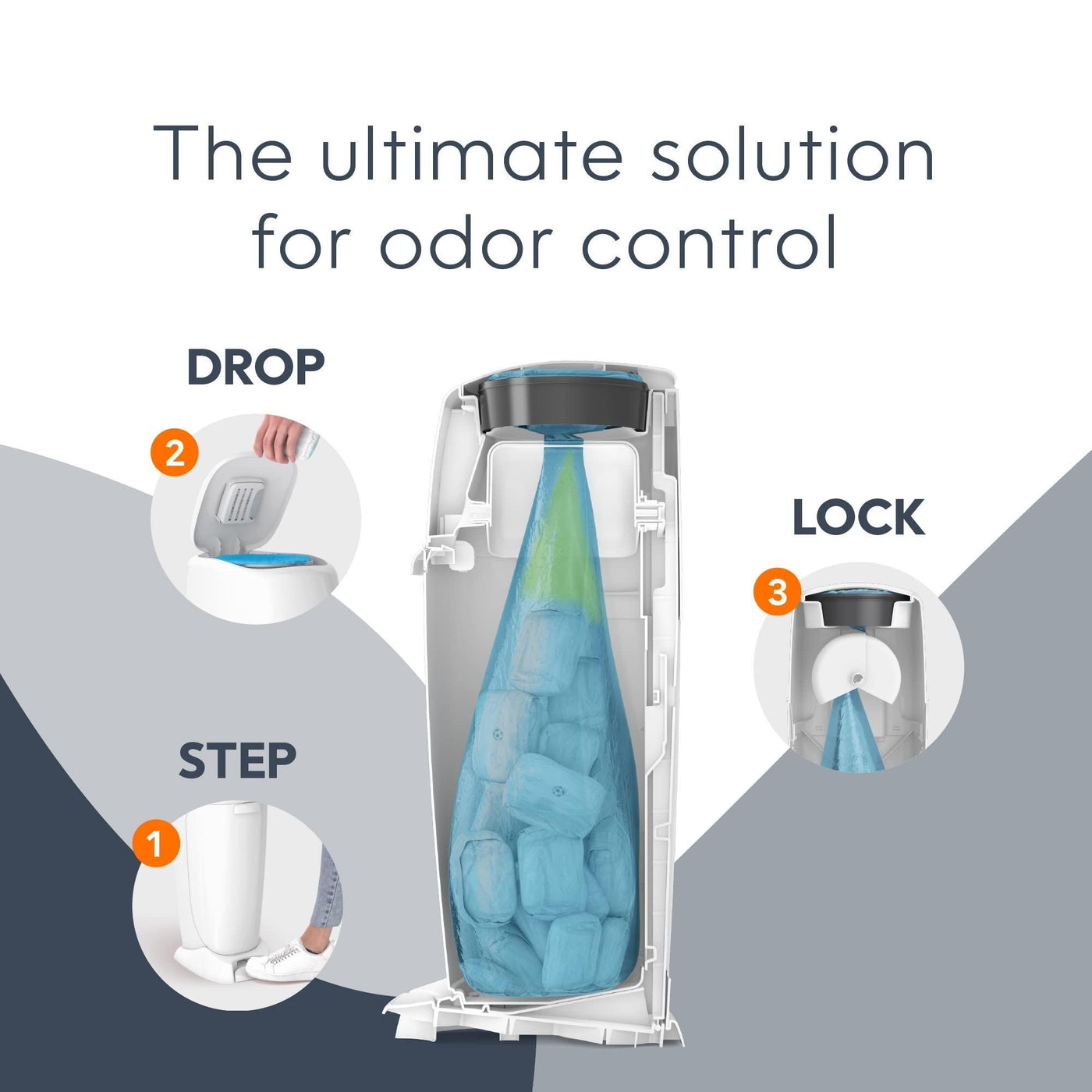 The ultimate solution for odor control

DROP

2

LOCK

3

STEP

1