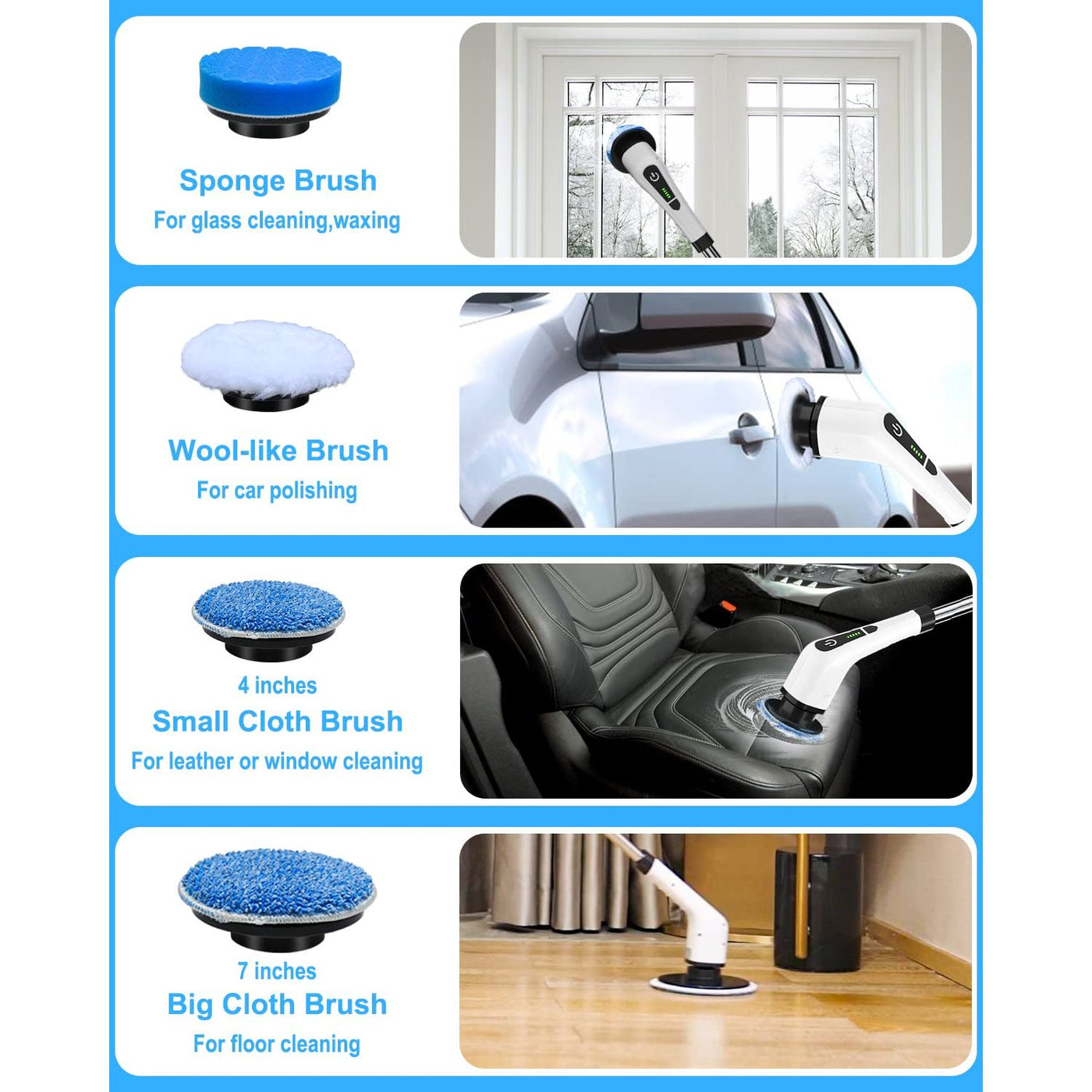 Sponge Brush
For glass cleaning,waxing

Wool-like Brush
For car polishing

4 inches
Small Cloth Brush
For leather or window cleaning

7 inches
Big Cloth Brush
For floor cleaning