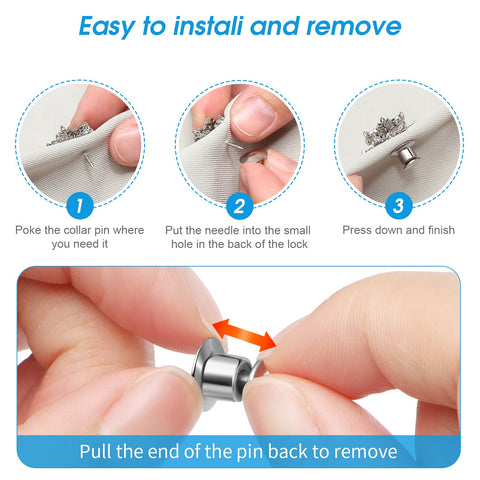 Easy to instali and remove

1

Poke the collar pin where you need it

2

Put the needle into the small hole in the back of the lock

3

Press down and finish

Pull the end of the pin back to remove