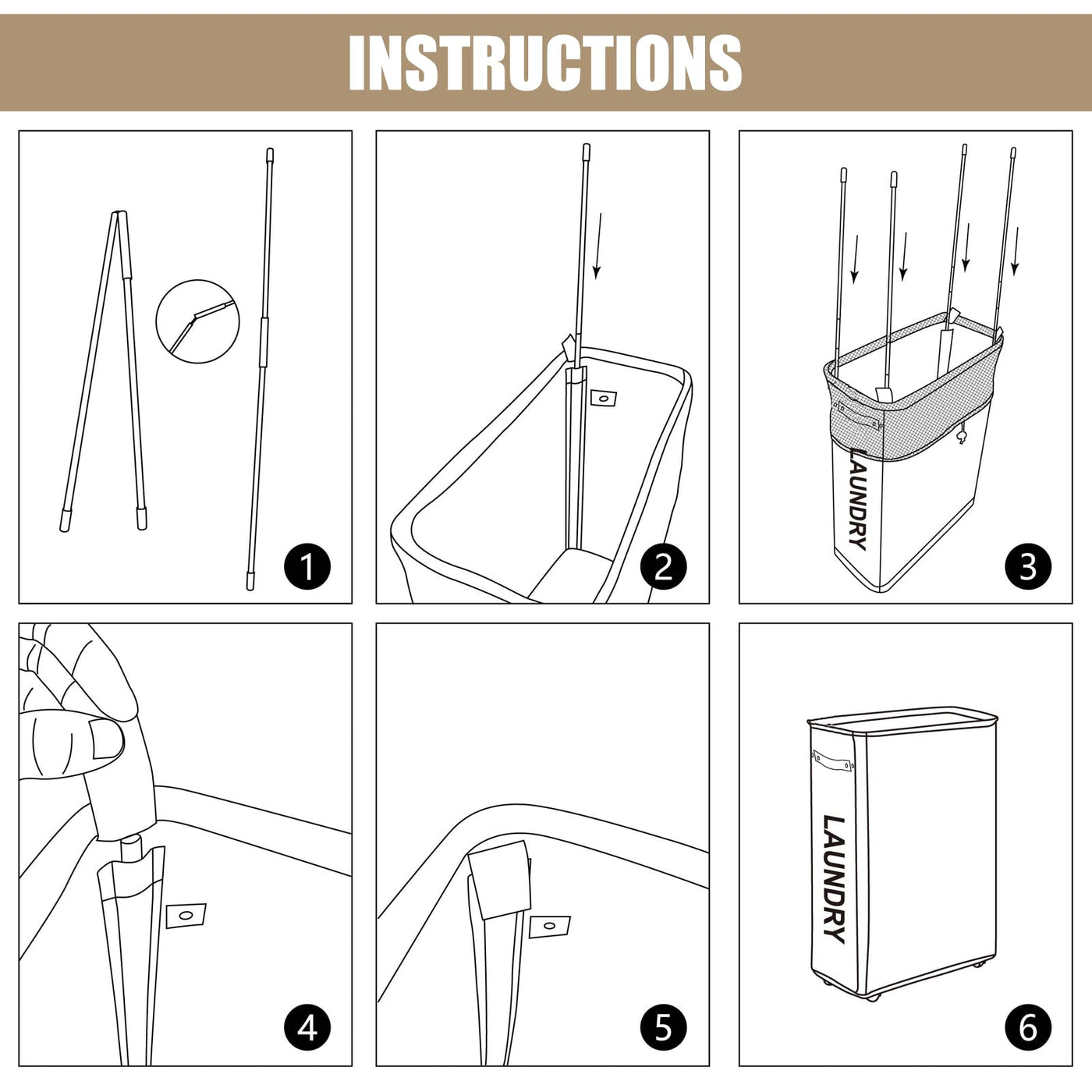 INSTRUCTIONS

1

2

LAUNDRY

3

4

5

LAUNDRY

6