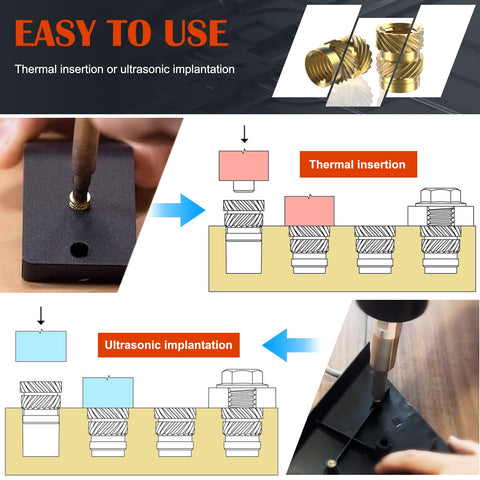 EASY TO USE

Thermal insertion or ultrasonic implantation

Thermal insertion

Ultrasonic implantation