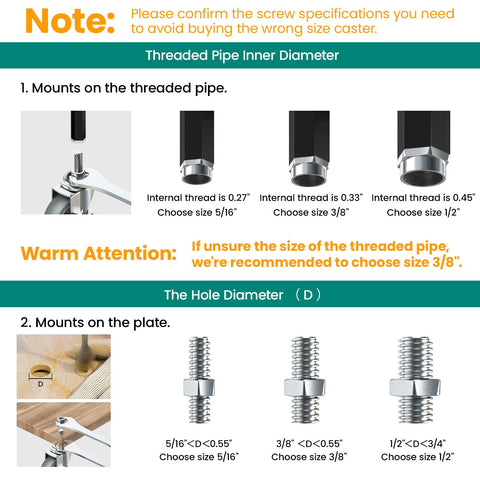 Note: Please confirm the screw specifications you need to avoid buying the wrong size caster.

Threaded Pipe Inner Diameter

1. Mounts on the threaded pipe.

Internal thread is 0.27"
Choose size 5/16"

Internal thread is 0.33"
Choose size 3/8"

Internal thread is 0.45"
Choose size 1/2"

Warm Attention: If unsure the size of the threaded pipe, we're recommended to choose size 3/8".

The Hole Diameter （D）

2. Mounts on the plate.

D

5/16"<D<0.55"
Choose size 5/16"

3/8" <D<0.55"
Choose size 3/8"

1/2"<D<3/4"
Choose size 1/2"