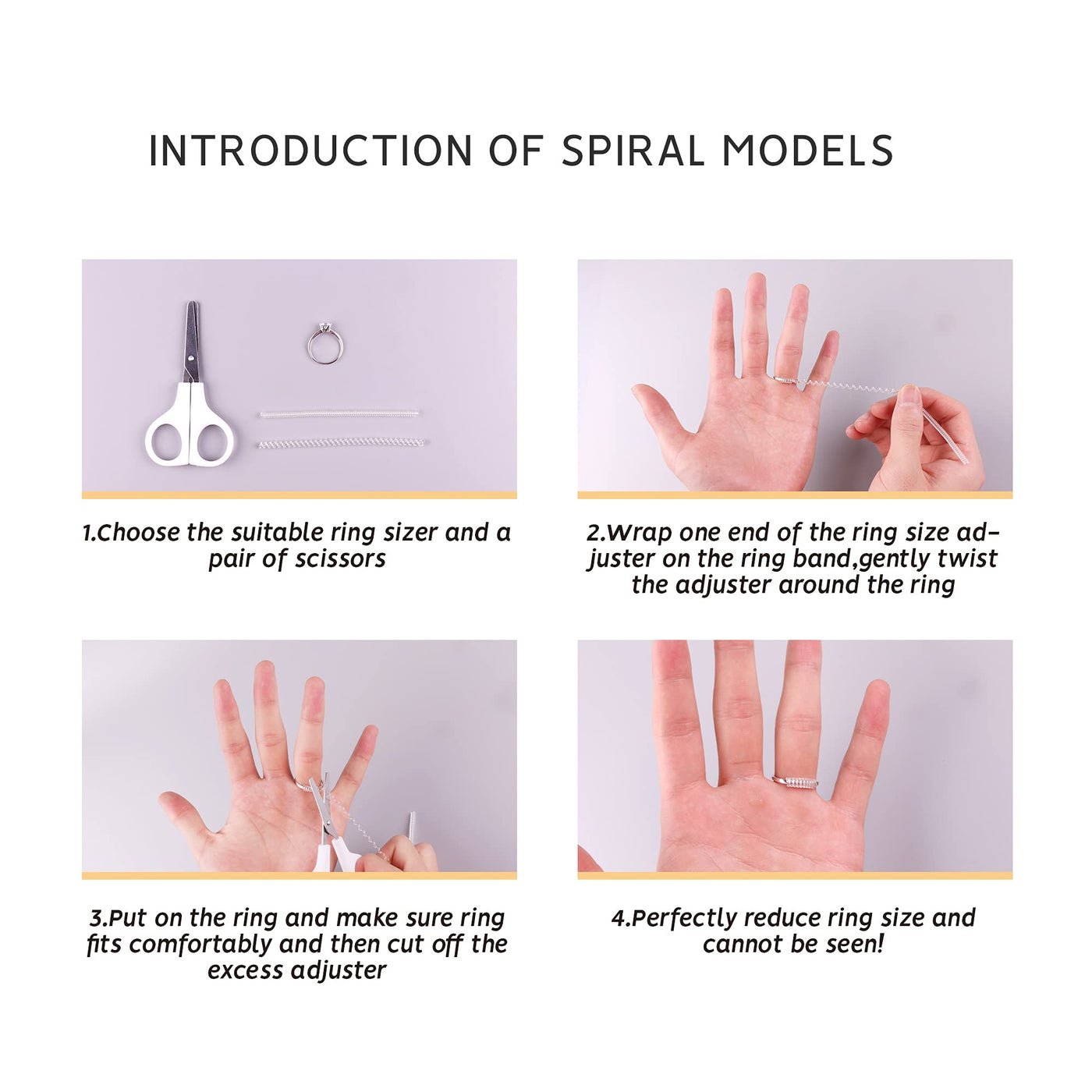 INTRODUCTION OF SPIRAL MODELS

1.Choose the suitable ring sizer and a pair of scissors

2.Wrap one end of the ring size adjuster on the ring band,gently twist the adjuster around the ring

3.Put on the ring and make sure ring fits comfortably and then cut off the excess adjuster

4.Perfectly reduce ring size and cannot be seen!