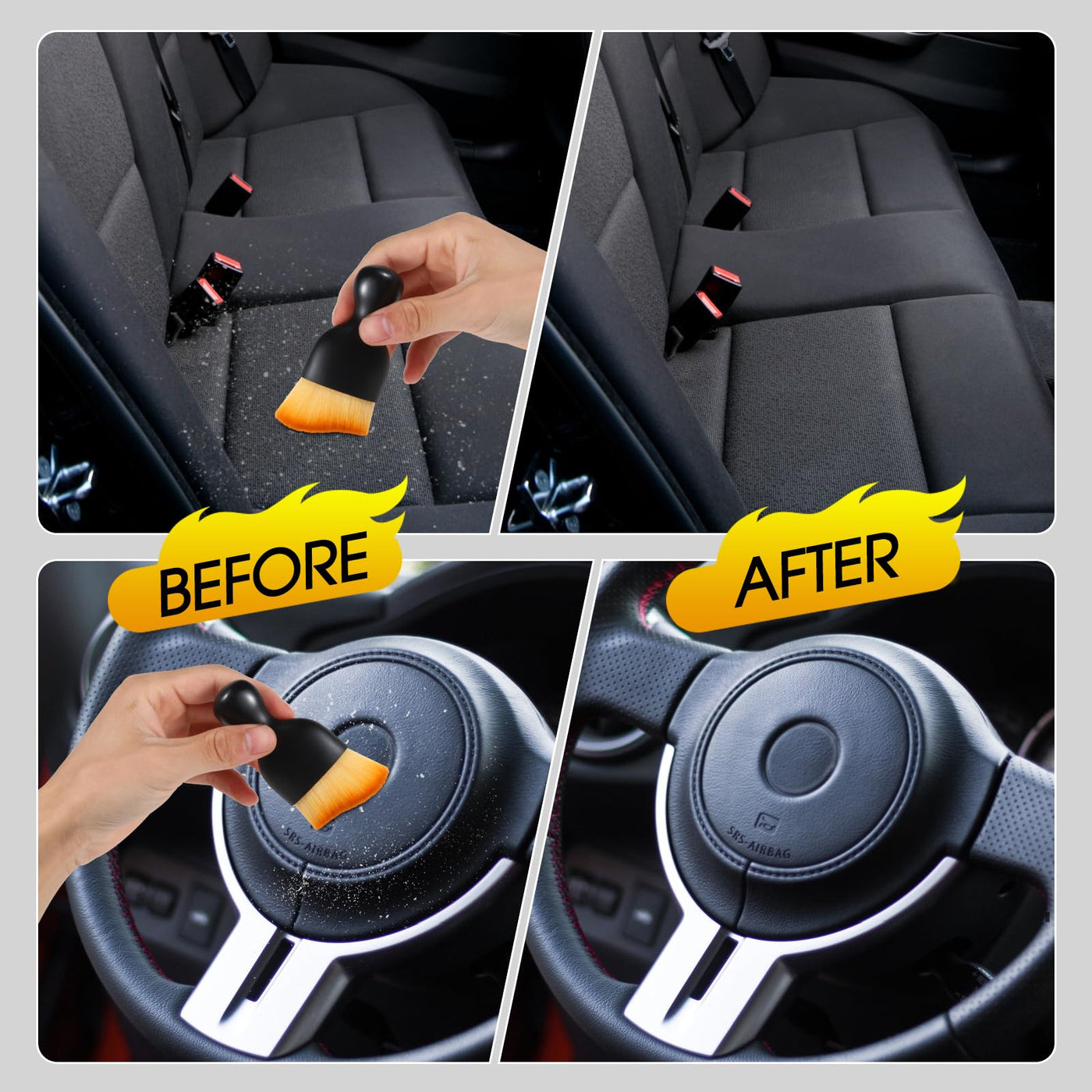 BEFORE

AFTER

SRS-AIRBAG

SRS-AIRBAG