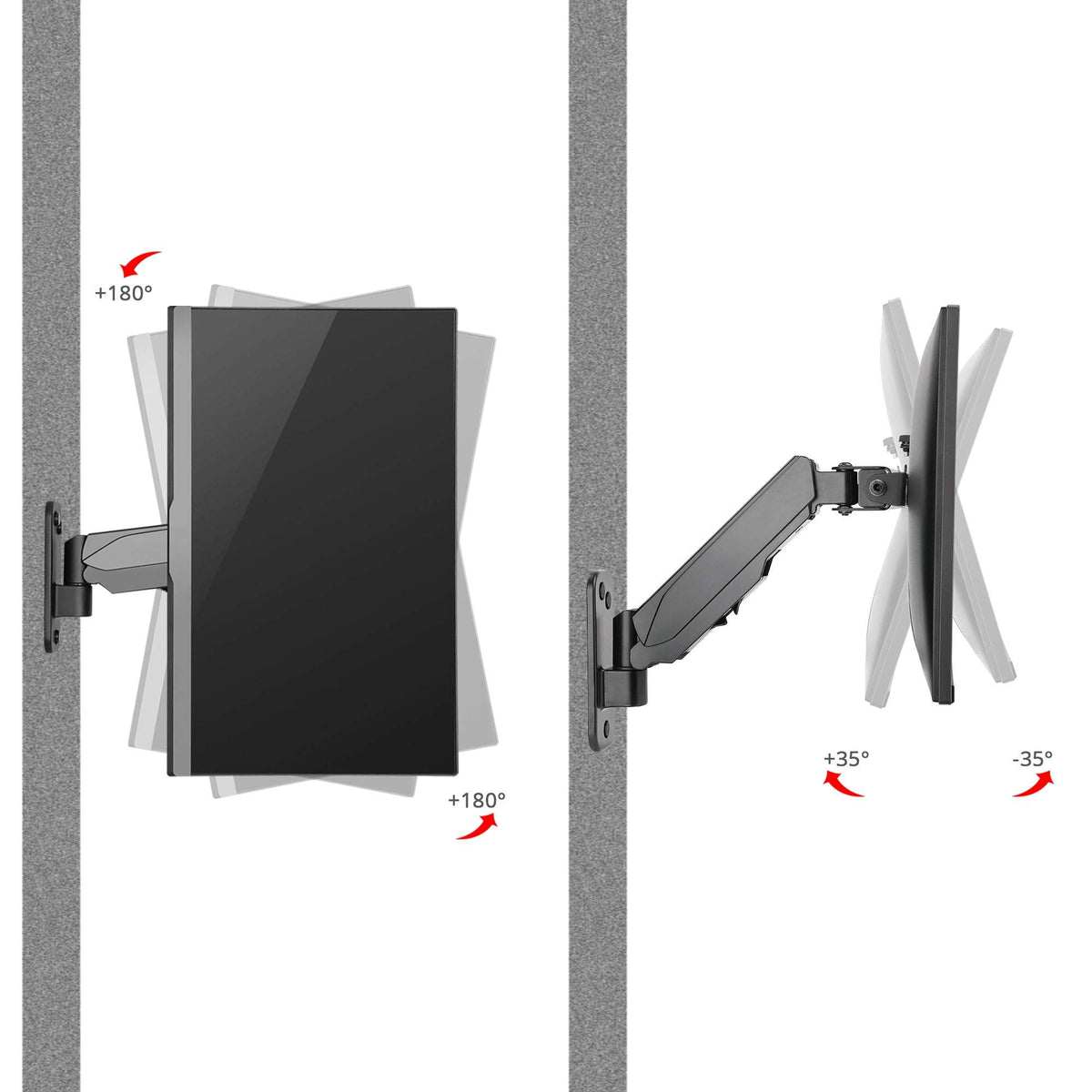 +180°

+180°

+35°

-35°