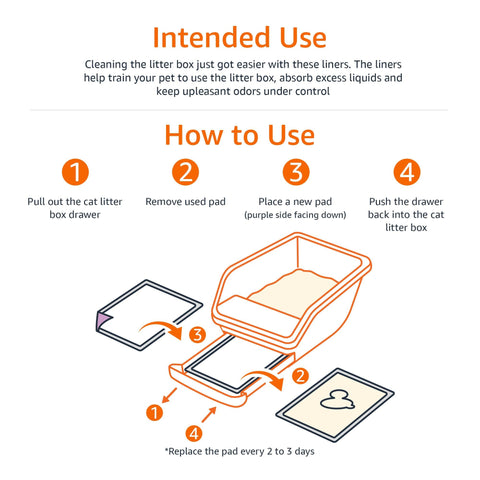 Intended Use

Cleaning the litter box just got easier with these liners. The liners help train your pet to use the litter box, absorb excess liquids and keep upleasant odors under control

How to Use

1
Pull out the cat litter box drawer

2
Remove used pad

3
Place a new pad
(purple side facing down)

4
Push the drawer back into the cat litter box

3

2

1

4

*Replace the pad every 2 to 3 days