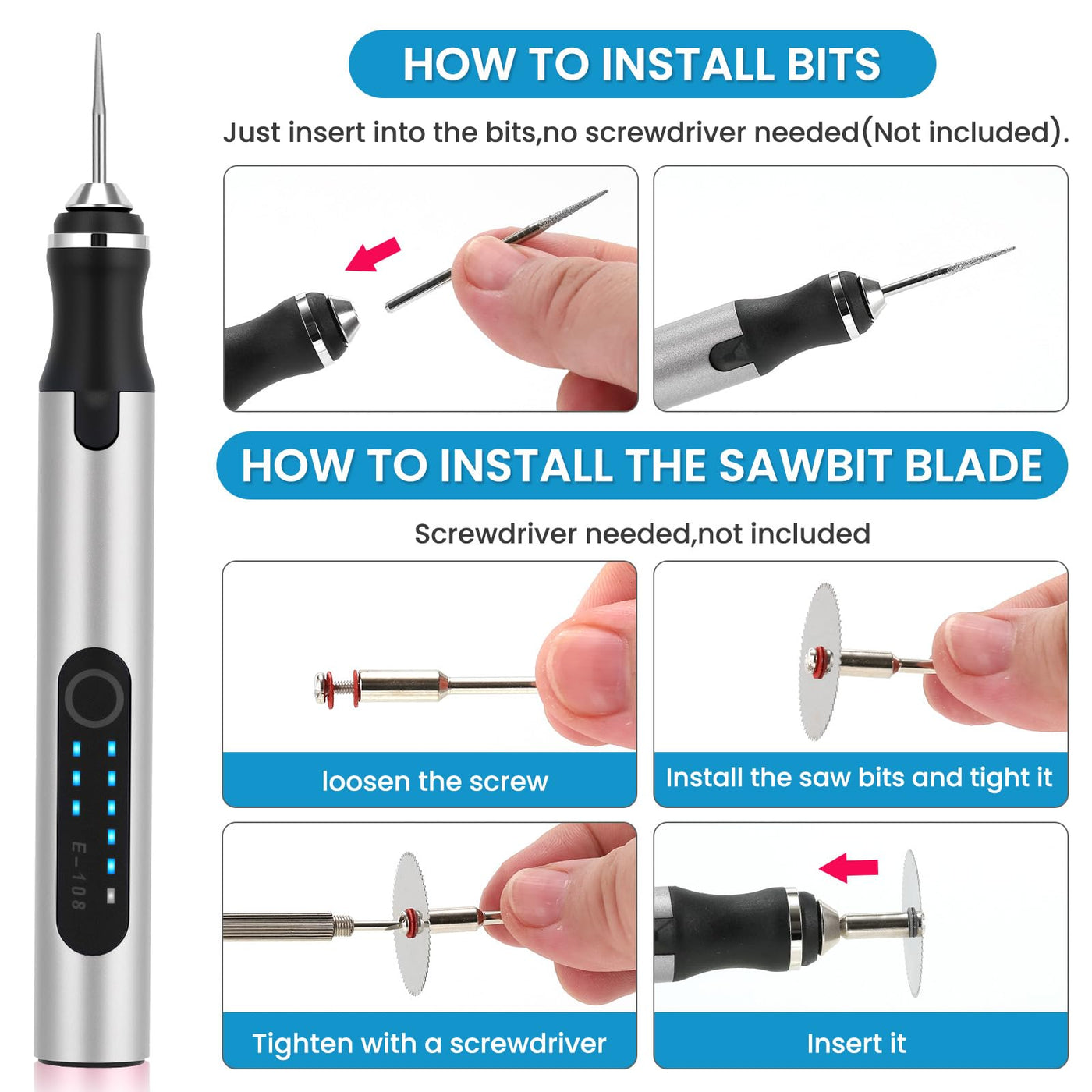 HOW TO INSTALL BITS

Just insert into the bits,no screwdriver needed(Not included).

HOW TO INSTALL THE SAWBIT BLADE

Screwdriver needed,not included

loosen the screw

Install the saw bits and tight it

Tighten with a screwdriver

Insert it

E-108