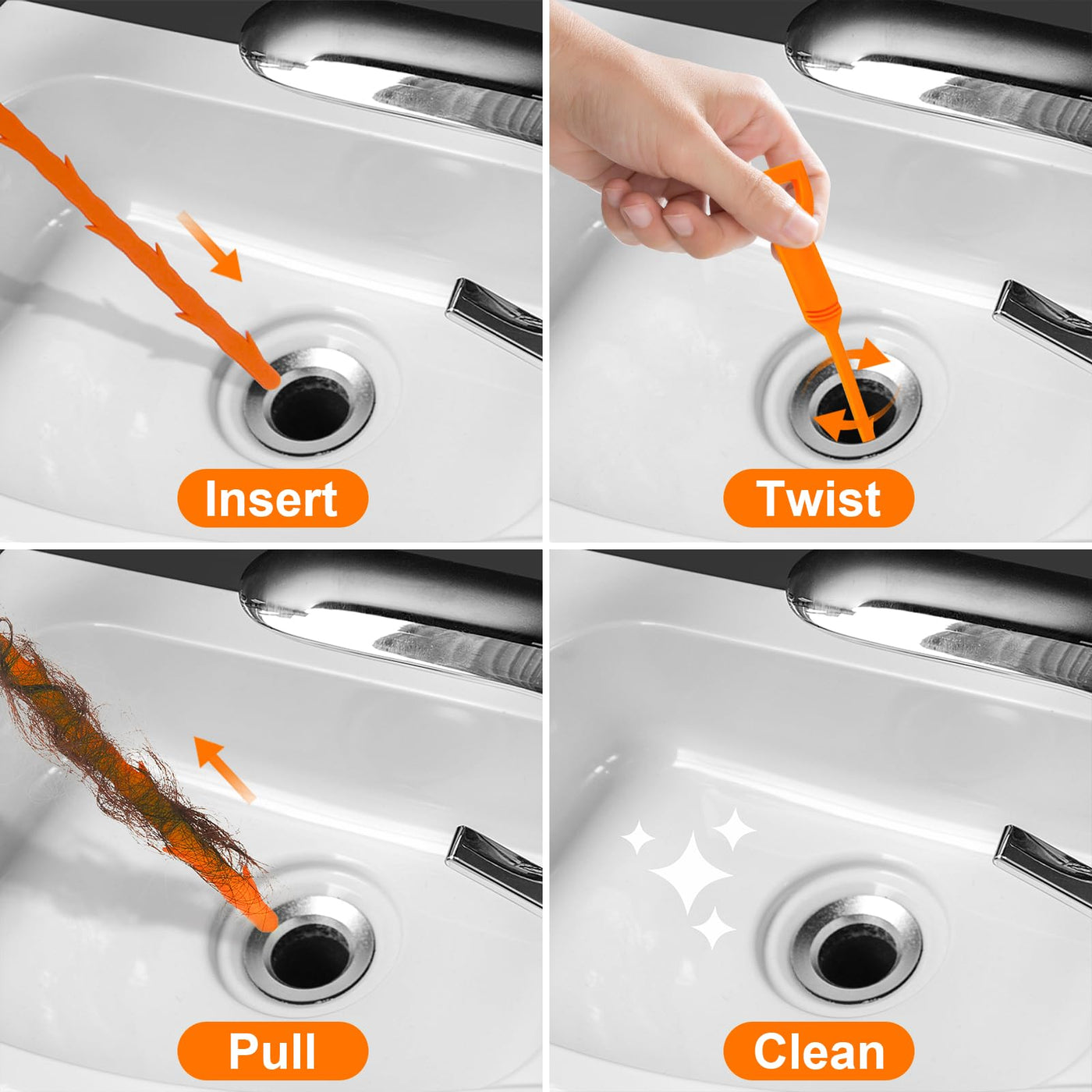 Insert

Twist

Pull

Clean