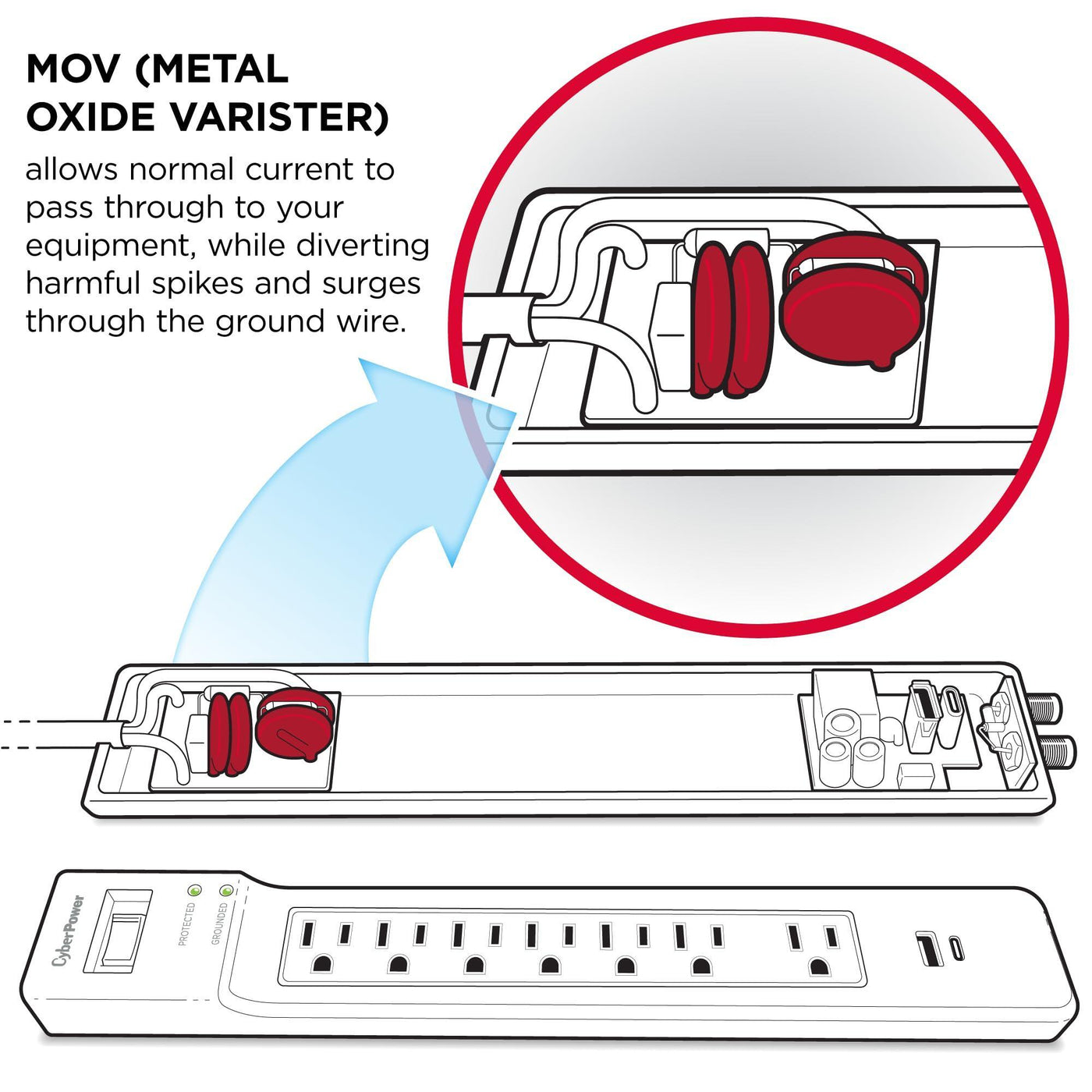 MOV (METAL OXIDE VARISTER)

allows normal current to pass through to your equipment, while diverting harmful spikes and surges through the ground wire.

CyberPower

PROTECTED

GROUNDED