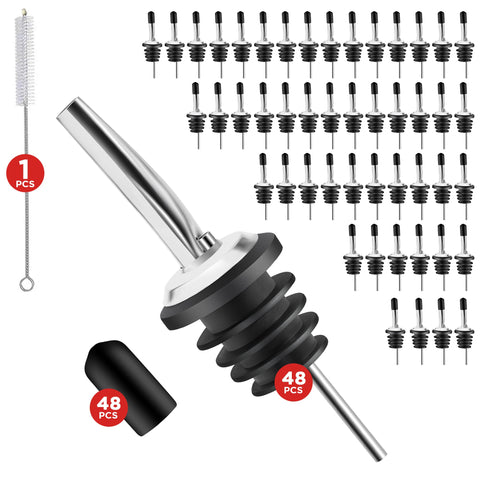 1
PCS

48
PCS

48
PCS