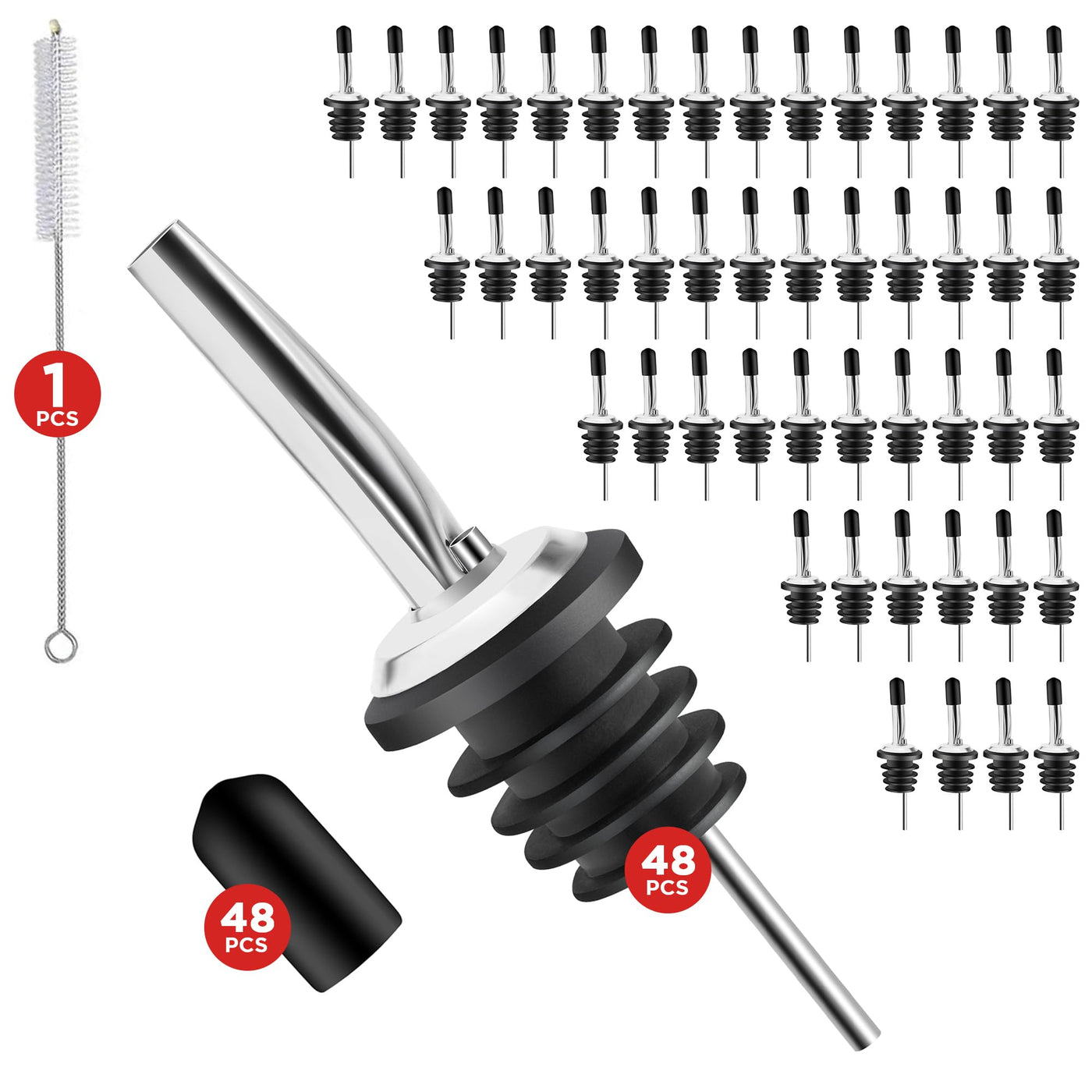 1
PCS

48
PCS

48
PCS