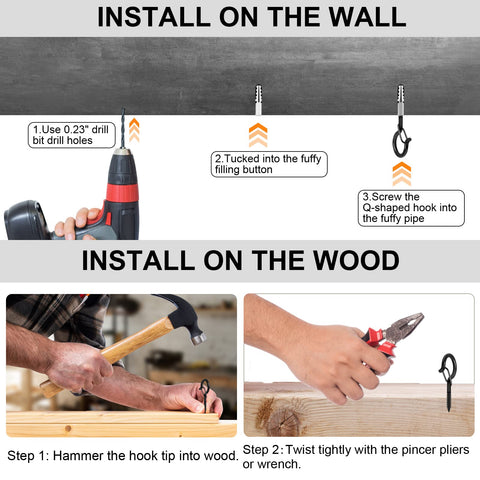 INSTALL ON THE WALL

1.Use 0.23" drill bit drill holes

2.Tucked into the fuffy filling button

3.Screw the Q-shaped hook into the fuffy pipe

INSTALL ON THE WOOD

Step 1: Hammer the hook tip into wood.

Step 2: Twist tightly with the pincer pliers or wrench.