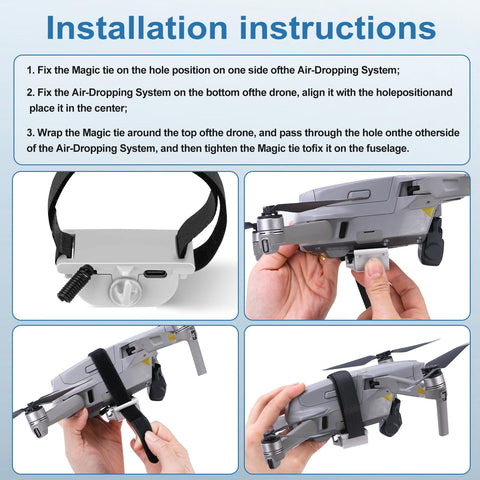 Installation instructions

1. Fix the Magic tie on the hole position on one side ofthe Air-Dropping System;

2. Fix the Air-Dropping System on the bottom ofthe drone, align it with the holepositionand place it in the center;

3. Wrap the Magic tie around the top ofthe drone, and pass through the hole onthe otherside of the Air-Dropping System, and then tighten the Magic tie tofix it on the fuselage.