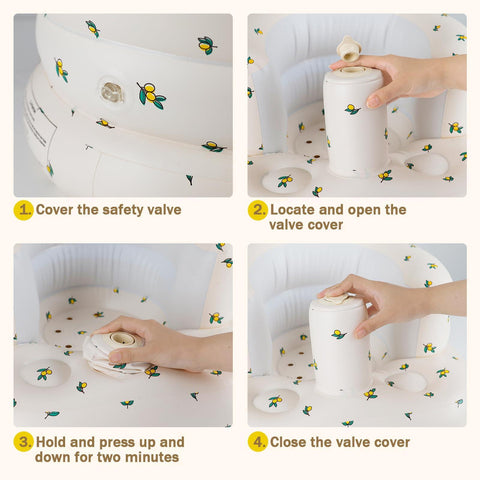 1. Cover the safety valve

2. Locate and open the valve cover

3. Hold and press up and down for two minutes

4. Close the valve cover