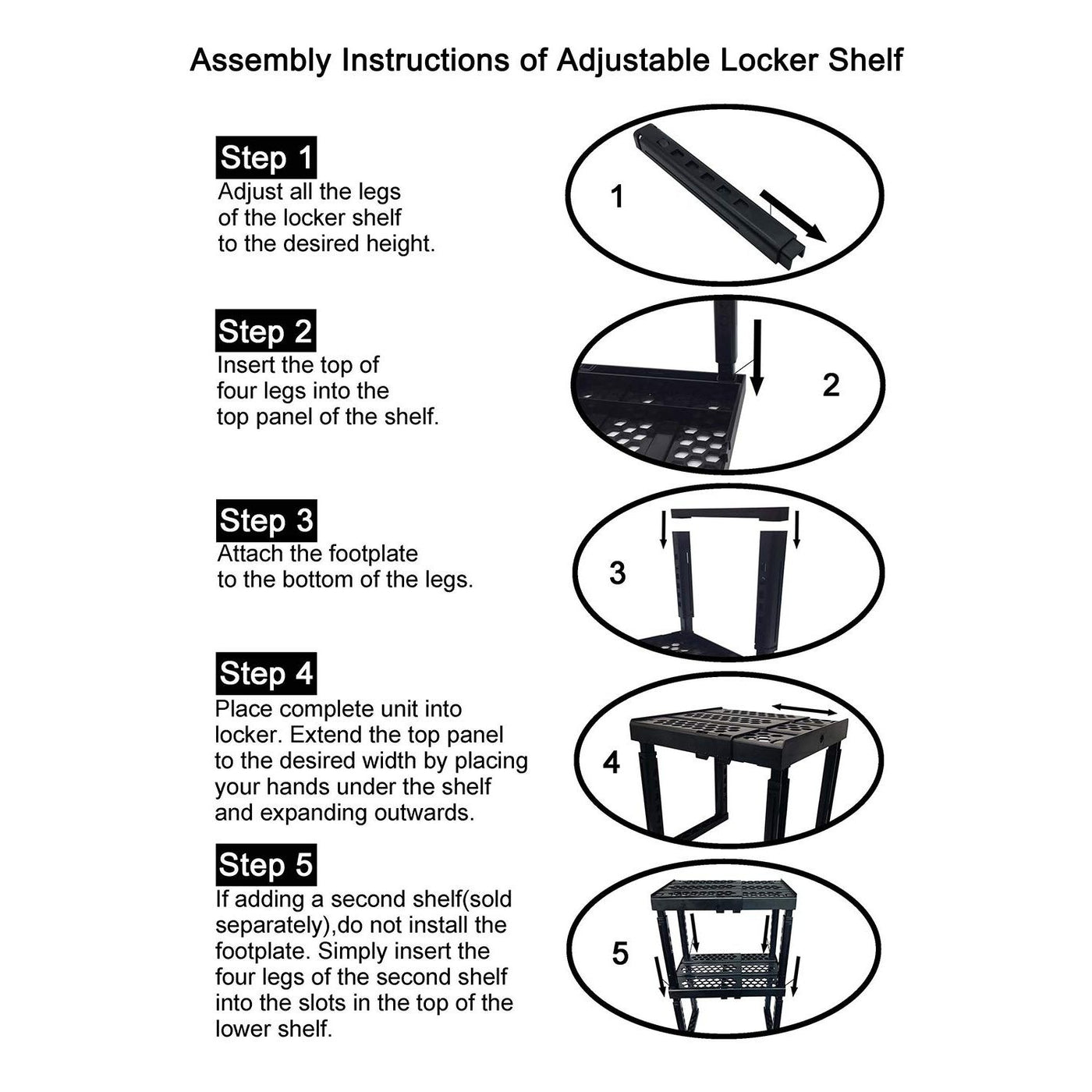 Assembly Instructions of Adjustable Locker Shelf

Step 1
Adjust all the legs of the locker shelf to the desired height.

1

Step 2
Insert the top of four legs into the top panel of the shelf.

2

Step 3
Attach the footplate to the bottom of the legs.

3

Step 4
Place complete unit into locker. Extend the top panel to the desired width by placing your hands under the shelf and expanding outwards.

4

Step 5
If adding a second shelf(sold separately),do not install the footplate. Simply insert the four legs of the second shelf into the slots in the top of the lower shelf.

5