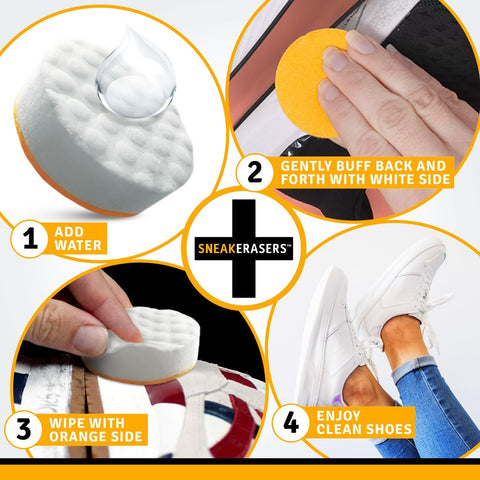 1 ADD WATER

2 GENTLY BUFF BACK AND FORTH WITH WHITE SIDE

SNEAKERASERS™

3 WIPE WITH ORANGE SIDE

4 ENJOY CLEAN SHOES