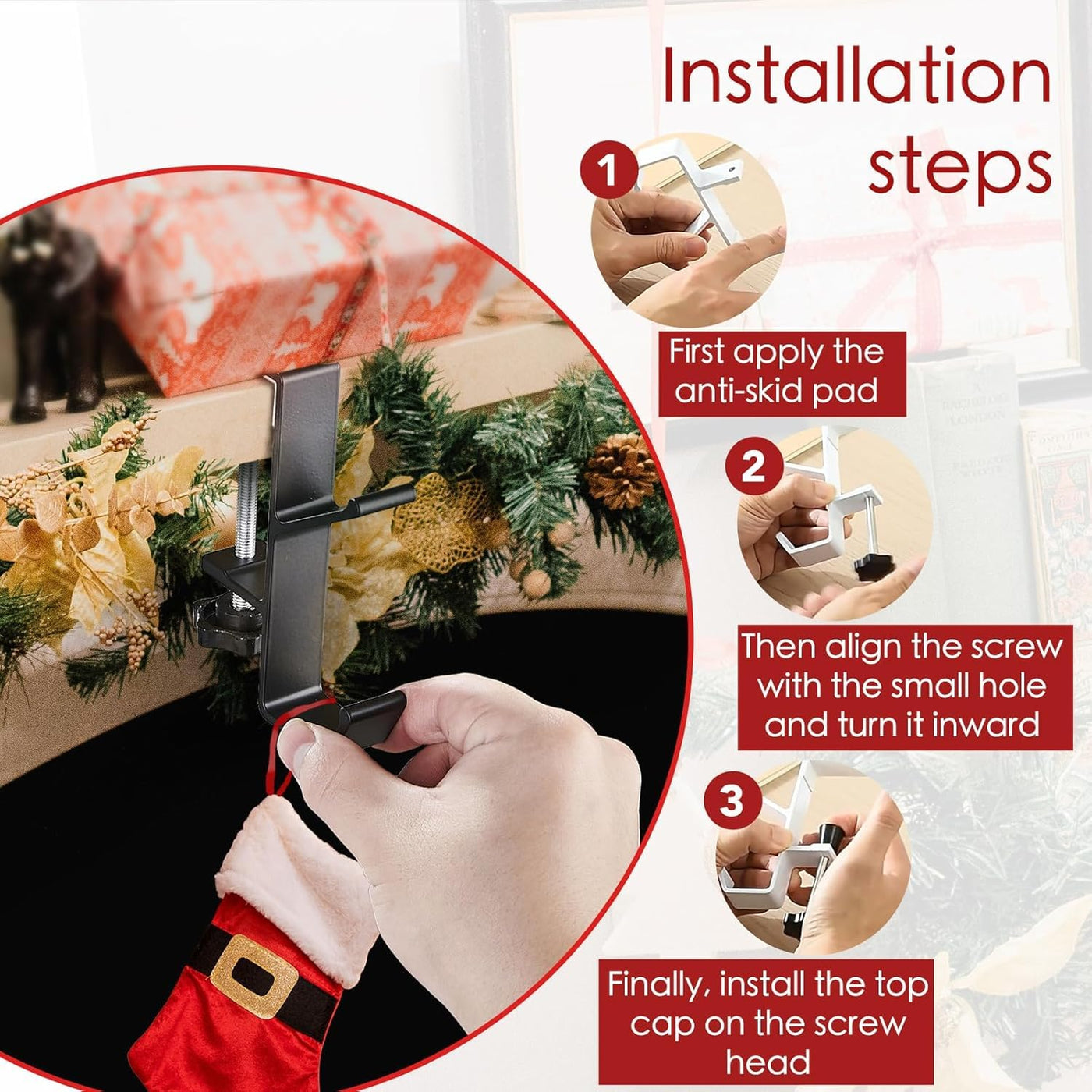 Installation steps

1

First apply the anti-skid pad

2

Then align the screw with the small hole and turn it inward

3

Finally, install the top cap on the screw head