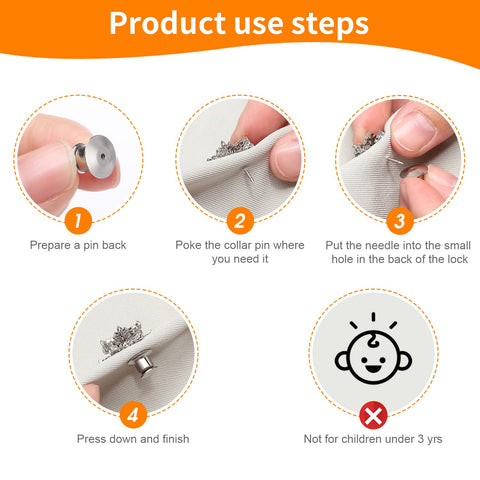 Product use steps

1
Prepare a pin back

2
Poke the collar pin where you need it

3
Put the needle into the small hole in the back of the lock

4
Press down and finish

Not for children under 3 yrs