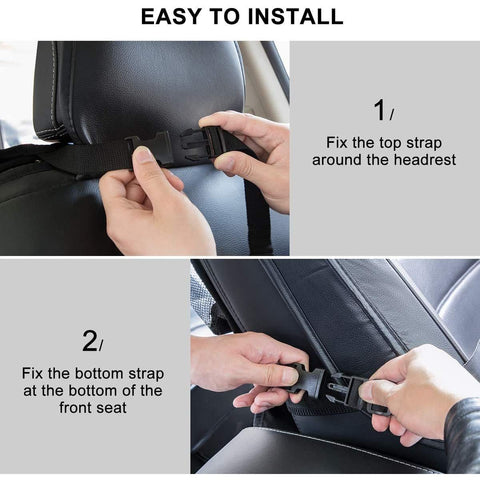 EASY TO INSTALL

1/

Fix the top strap around the headrest

2/

Fix the bottom strap at the bottom of the front seat