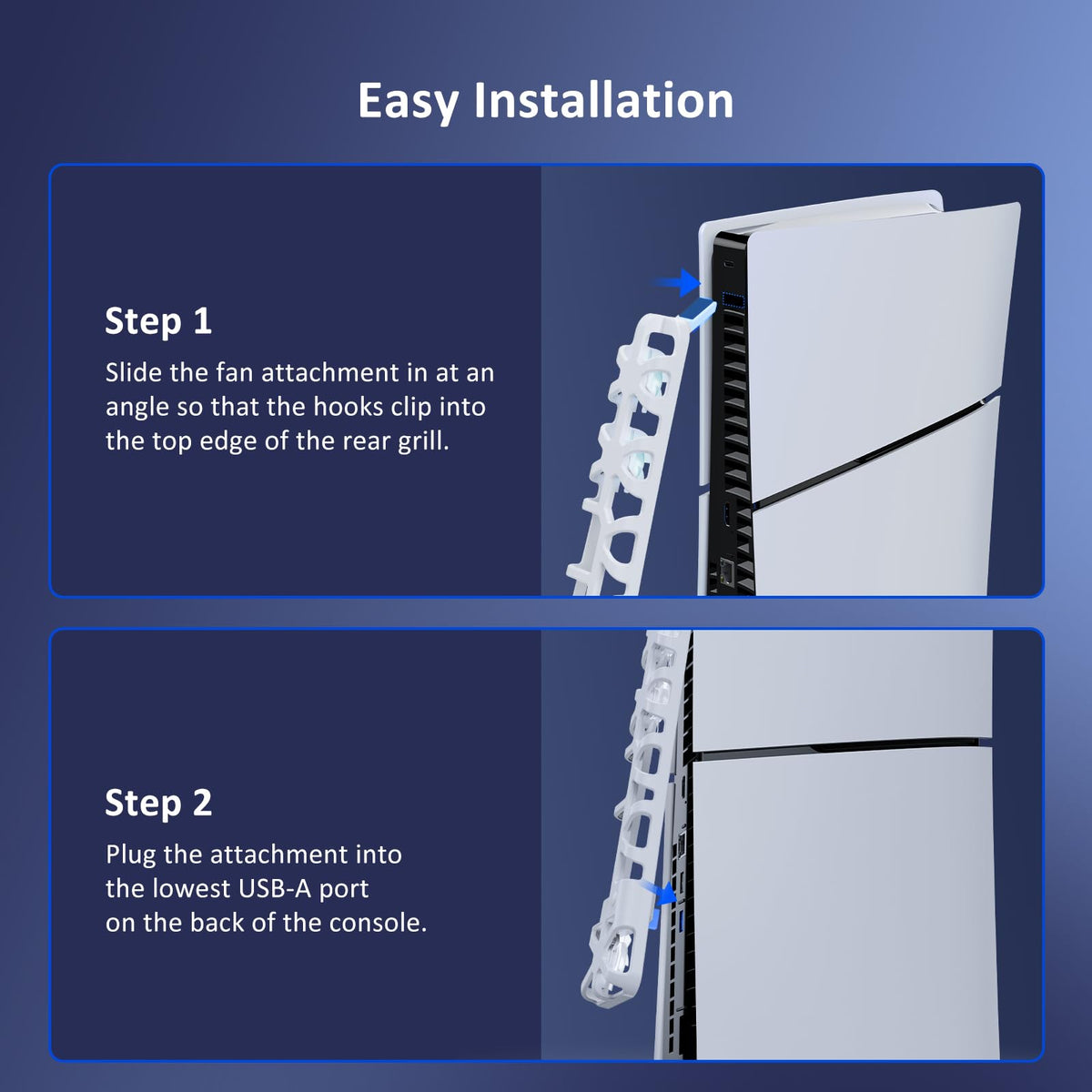 Easy Installation

Step 1

Slide the fan attachment in at an angle so that the hooks clip into the top edge of the rear grill.

Step 2

Plug the attachment into the lowest USB-A port on the back of the console.