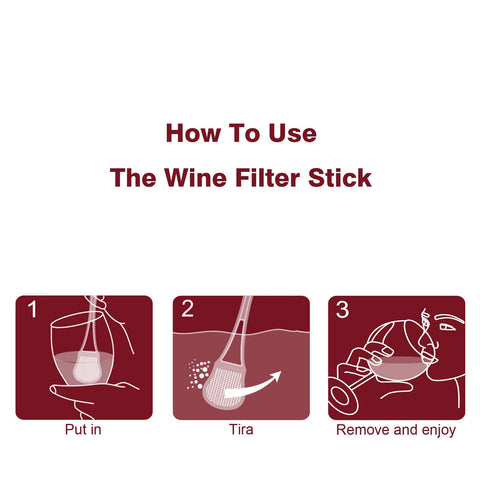 How To Use
The Wine Filter Stick

1
Put in

2
Tira

3
Remove and enjoy