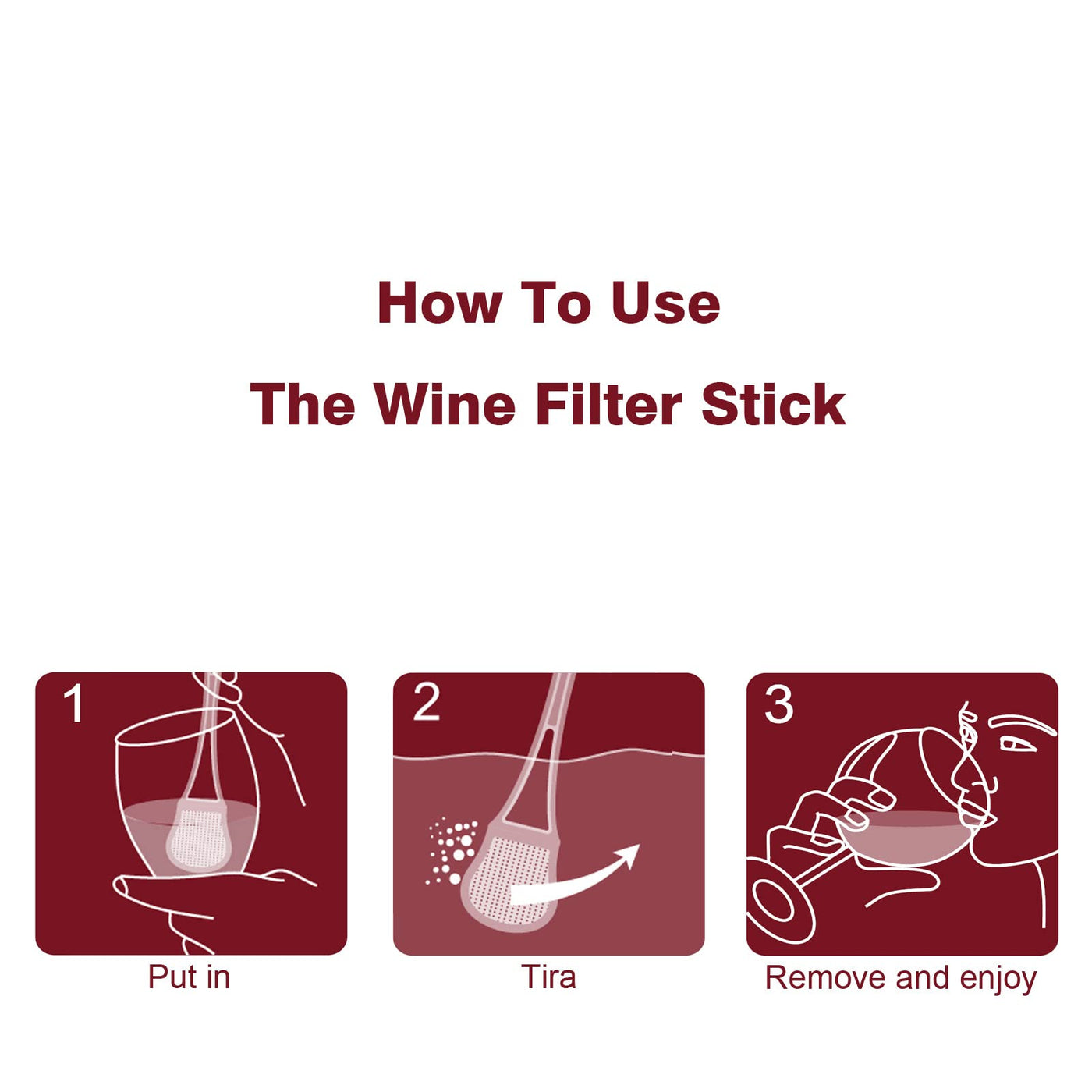 How To Use

The Wine Filter Stick

1

Put in

2

Tira

3

Remove and enjoy