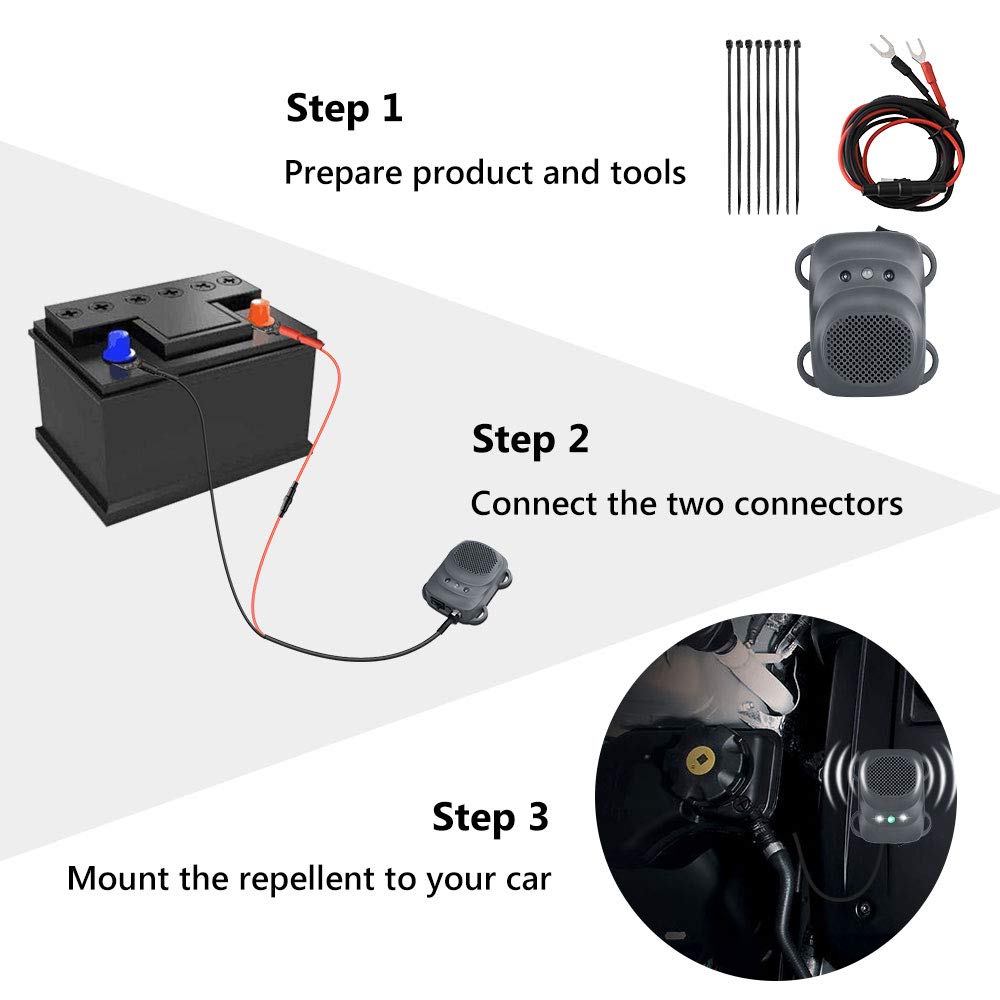 Step 1
Prepare product and tools

Step 2
Connect the two connectors

Step 3
Mount the repellent to your car