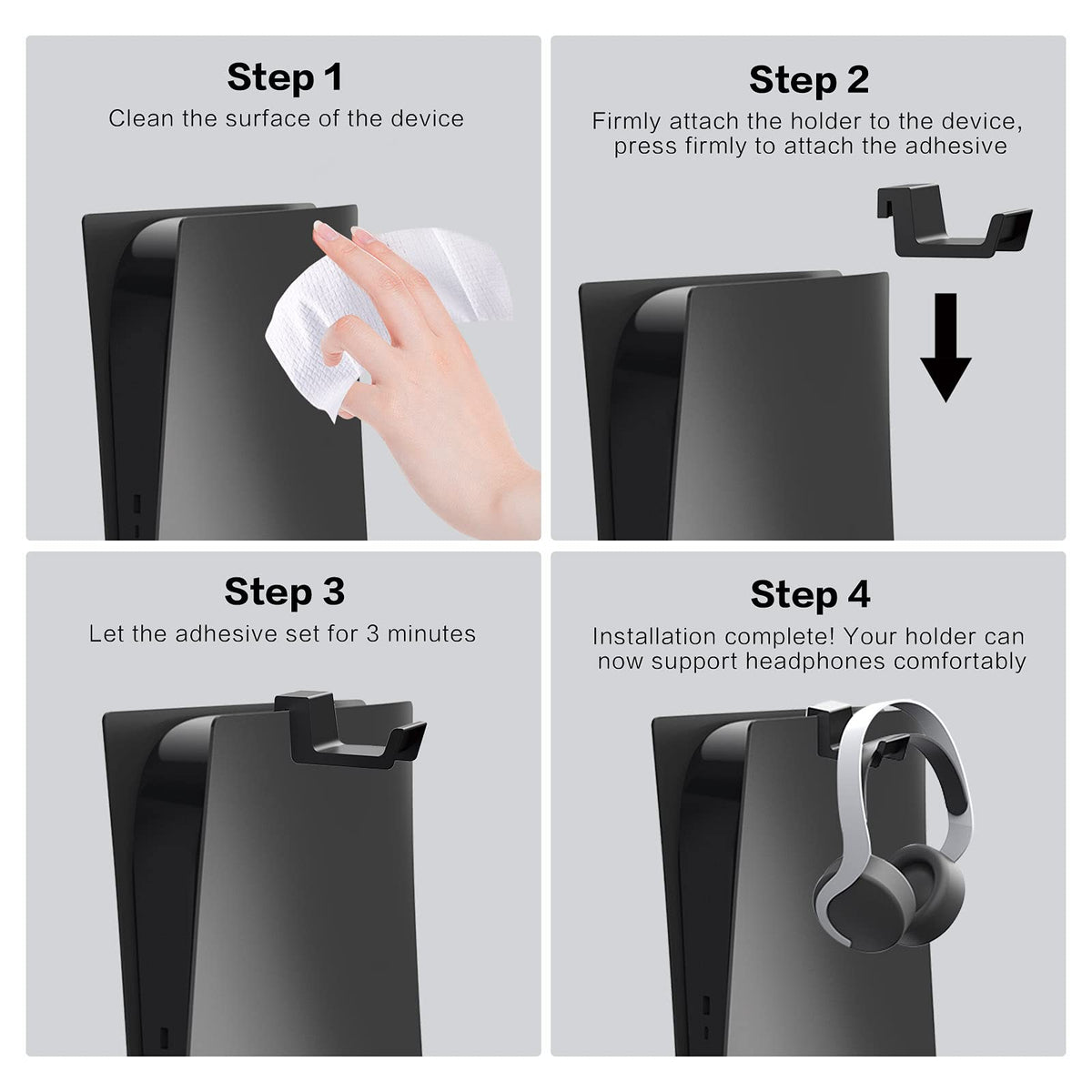 Step 1
Clean the surface of the device

Step 2
Firmly attach the holder to the device, press firmly to attach the adhesive

Step 3
Let the adhesive set for 3 minutes

Step 4
Installation complete! Your holder can now support headphones comfortably