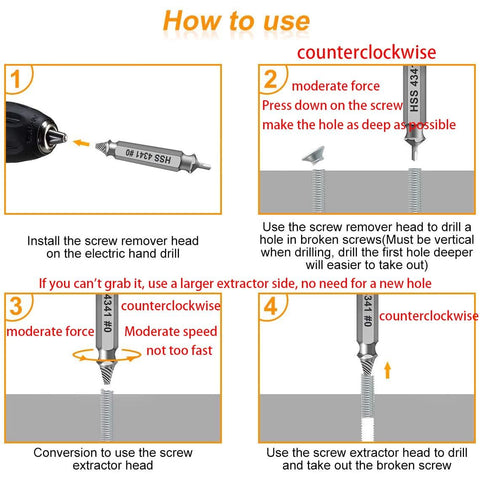 How to use

1

HSS 4341 #0

Install the screw remover head on the electric hand drill

counterclockwise

2

moderate force

Press down on the screw

make the hole as deep as possible

HSS 434

Use the screw remover head to drill a hole in broken screws(Must be vertical when drilling, drill the first hole deeper will easier to take out)

If you can't grab it, use a larger extractor side, no need for a new hole

3

4341 #0

counterclockwise

moderate force

Moderate speed

not too fast

Conversion to use the screw extractor head

4

341 #0

counterclockwise

Use the screw extractor head to drill and take out the broken screw