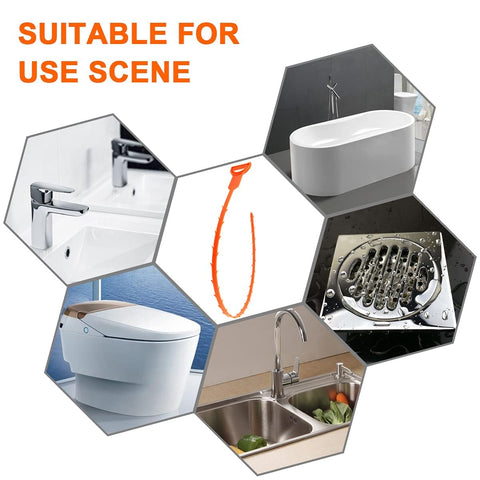 SUITABLE FOR USE SCENE