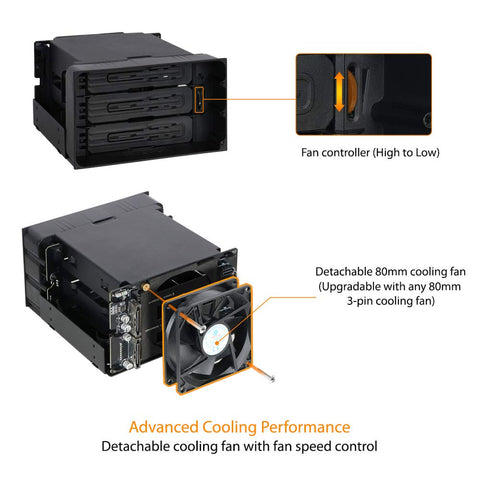 Fan controller (High to Low)

Detachable 80mm cooling fan (Upgradable with any 80mm 3-pin cooling fan)

Advanced Cooling Performance

Detachable cooling fan with fan speed control