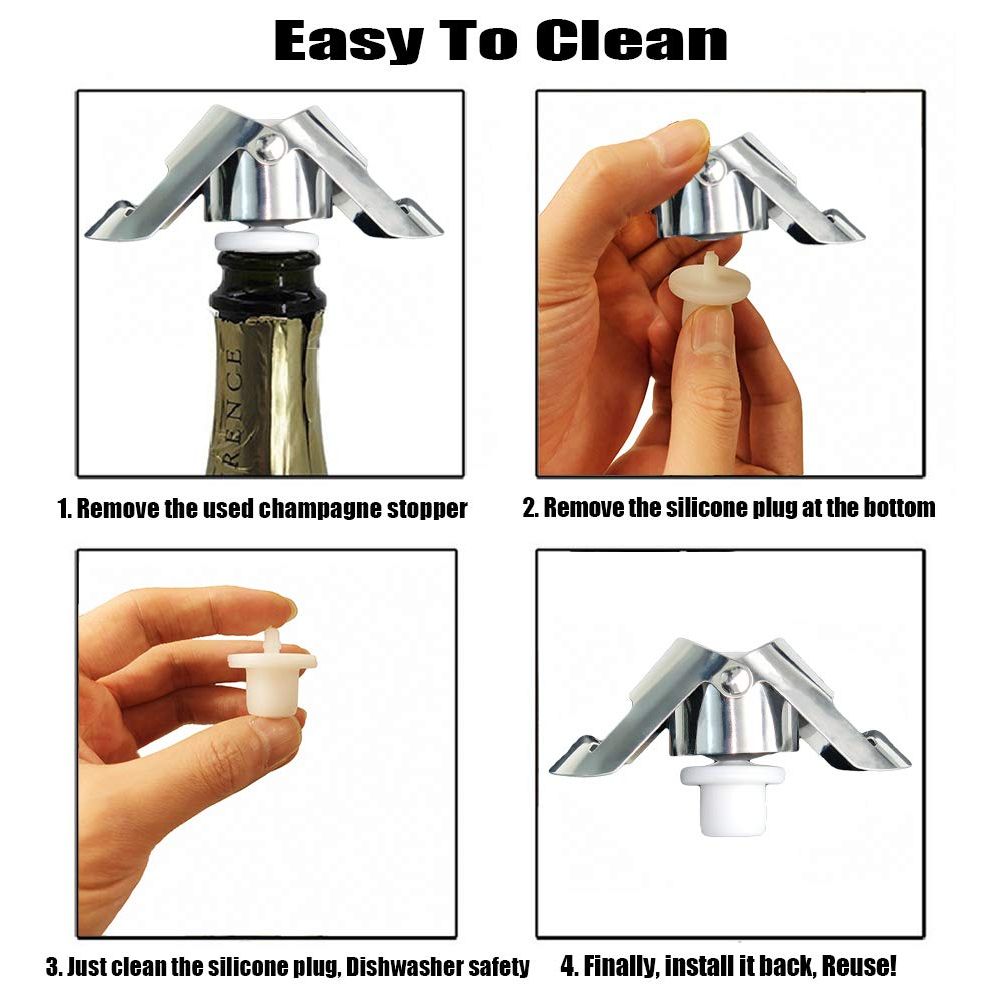 Easy To Clean

RENCE

1. Remove the used champagne stopper

2. Remove the silicone plug at the bottom

3. Just clean the silicone plug, Dishwasher safety

4. Finally, install it back, Reuse!