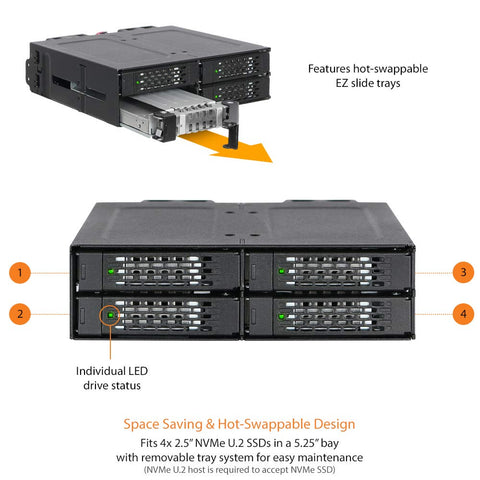 Features hot-swappable EZ slide trays

1

2

3

4

Individual LED drive status

Space Saving & Hot-Swappable Design

Fits 4x 2.5" NVMe U.2 SSDs in a 5.25" bay with removable tray system for easy maintenance

(NVMe U.2 host is required to accept NVMe SSD)