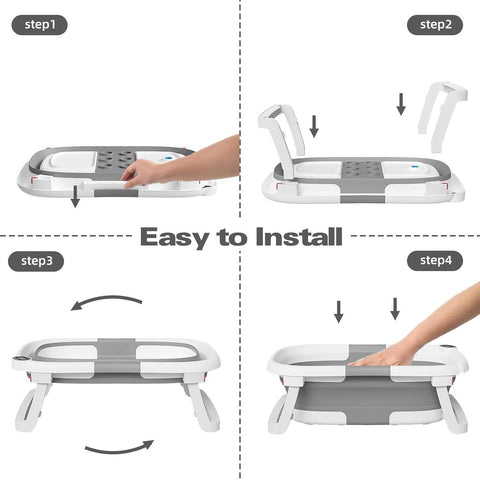 step1

step2

Easy to Install

step3

step4