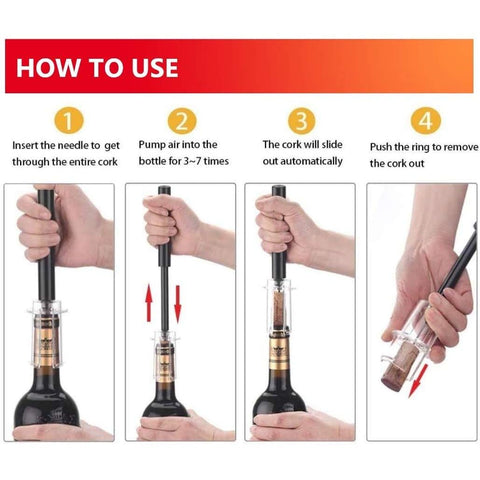 HOW TO USE

1
Insert the needle to get through the entire cork

2
Pump air into the bottle for 3~7 times

3
The cork will slide out automatically

4
Push the ring to remove the cork out