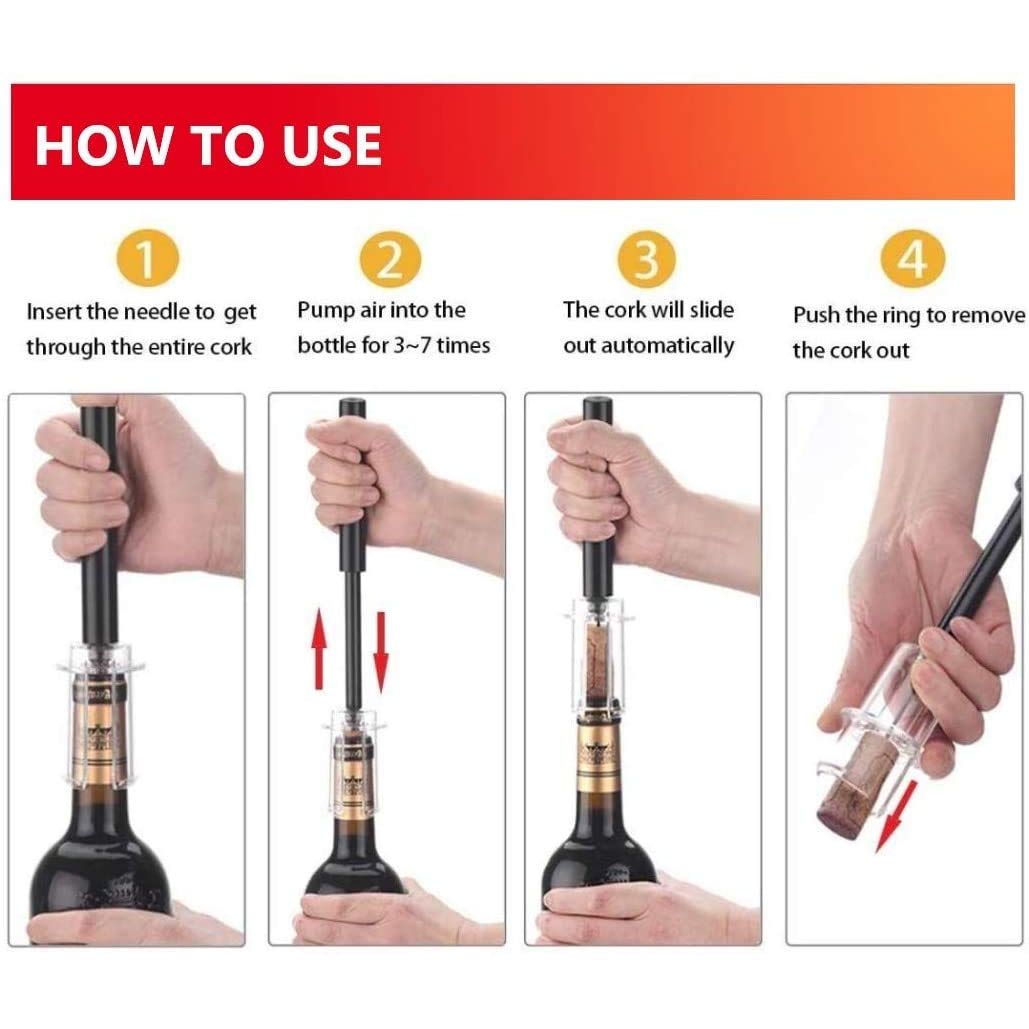 HOW TO USE

1
Insert the needle to get through the entire cork

2
Pump air into the bottle for 3~7 times

3
The cork will slide out automatically

4
Push the ring to remove the cork out