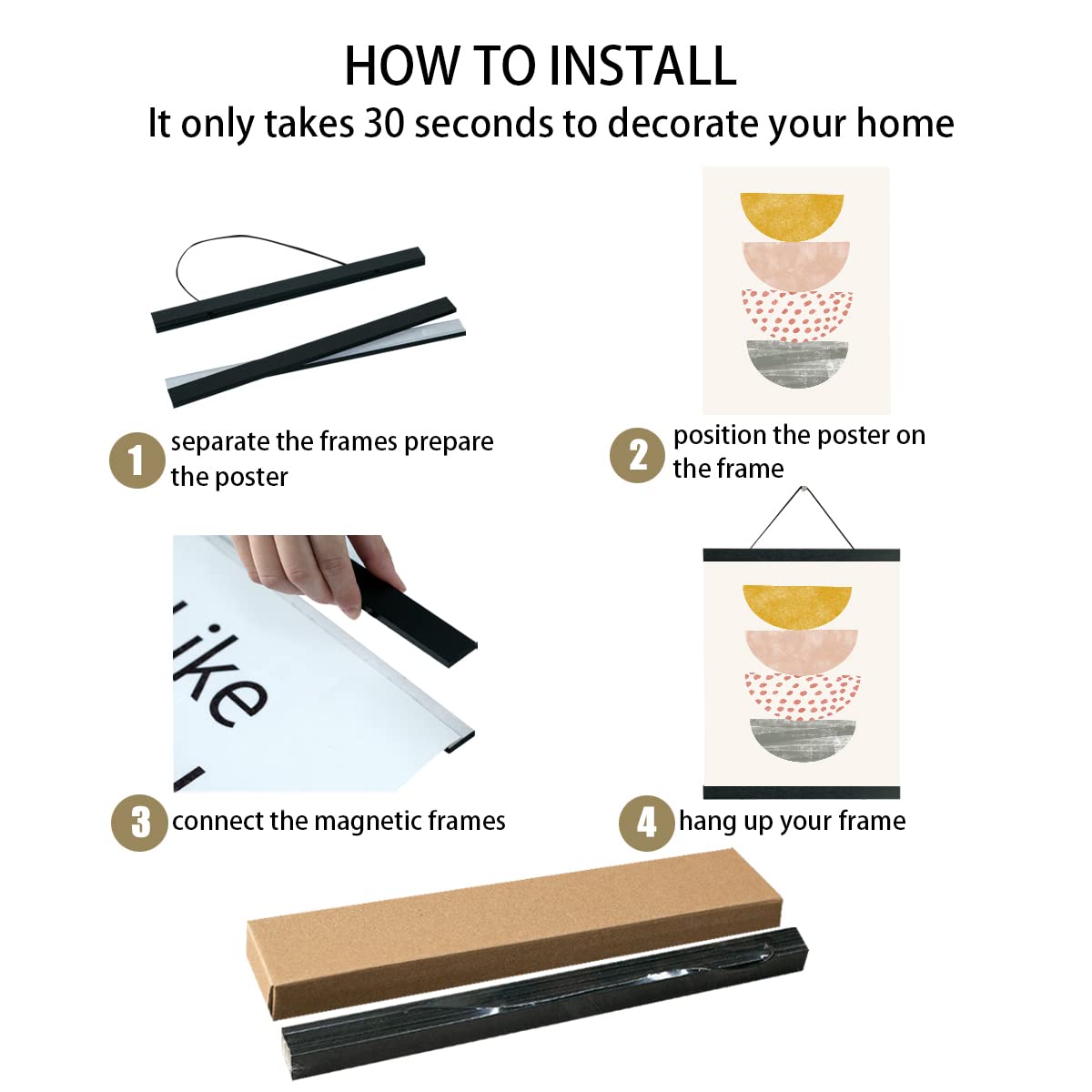 HOW TO INSTALL
It only takes 30 seconds to decorate your home

1 separate the frames prepare the poster

2 position the poster on the frame

ike

3 connect the magnetic frames

4 hang up your frame