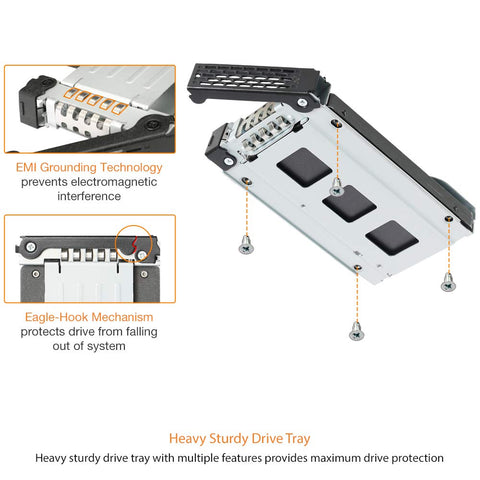 EMI Grounding Technology
prevents electromagnetic interference

Eagle-Hook Mechanism
protects drive from falling out of system

Heavy Sturdy Drive Tray
Heavy sturdy drive tray with multiple features provides maximum drive protection