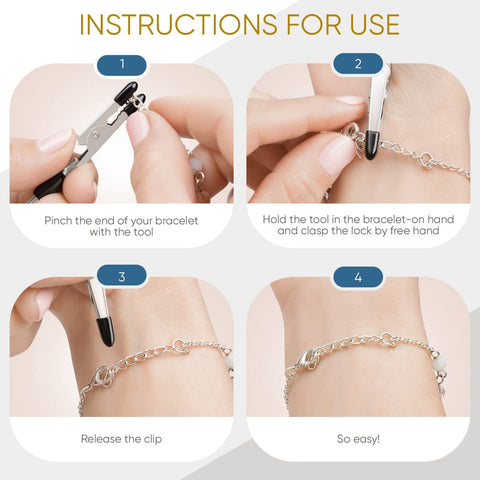 INSTRUCTIONS FOR USE

1

Pinch the end of your bracelet with the tool

2

Hold the tool in the bracelet-on hand and clasp the lock by free hand

3

Release the clip

4

So easy!