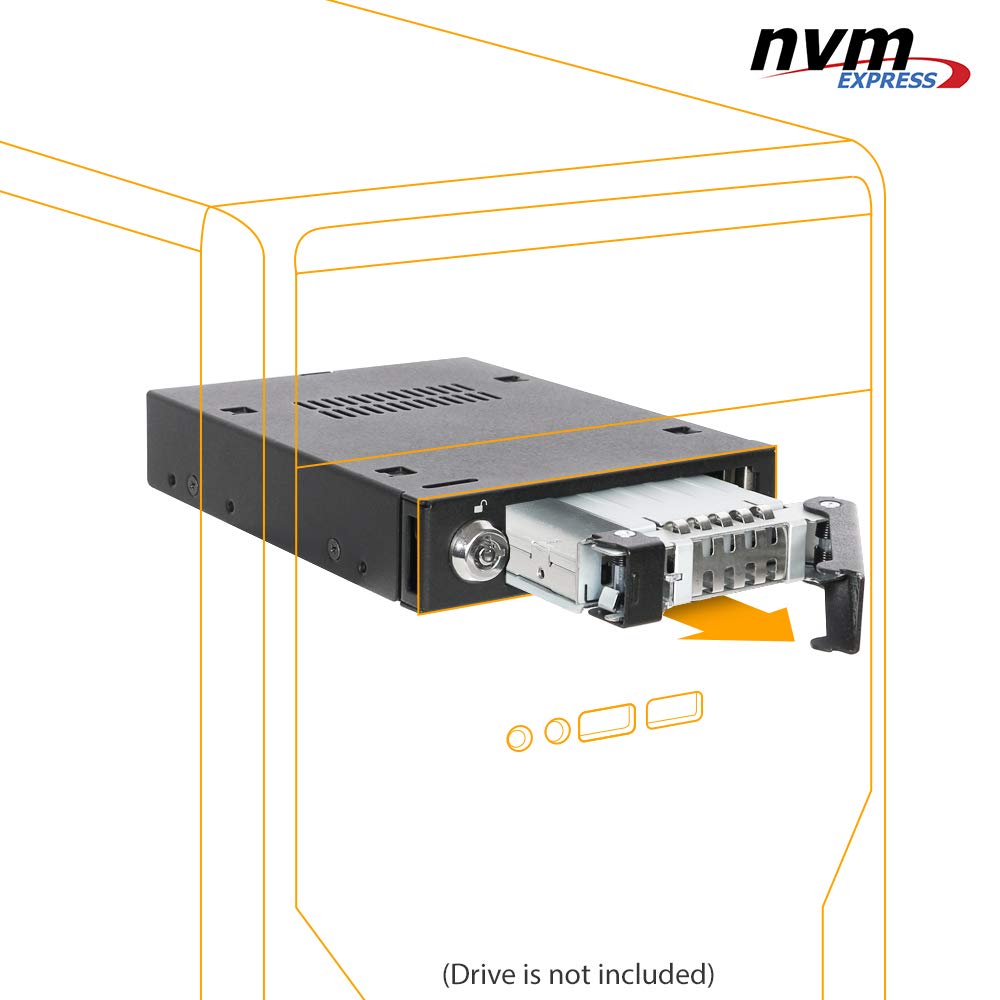 nvm EXPRESS

(Drive is not included)