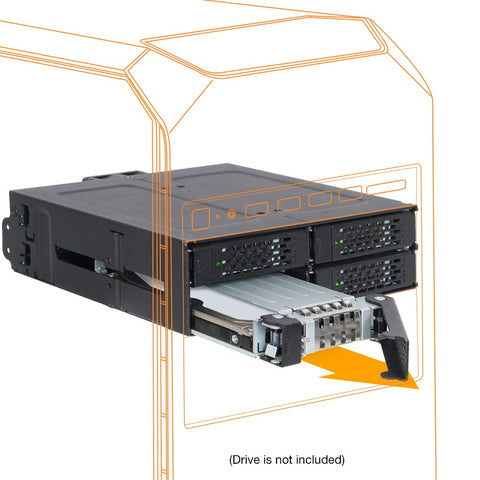 (Drive is not included)