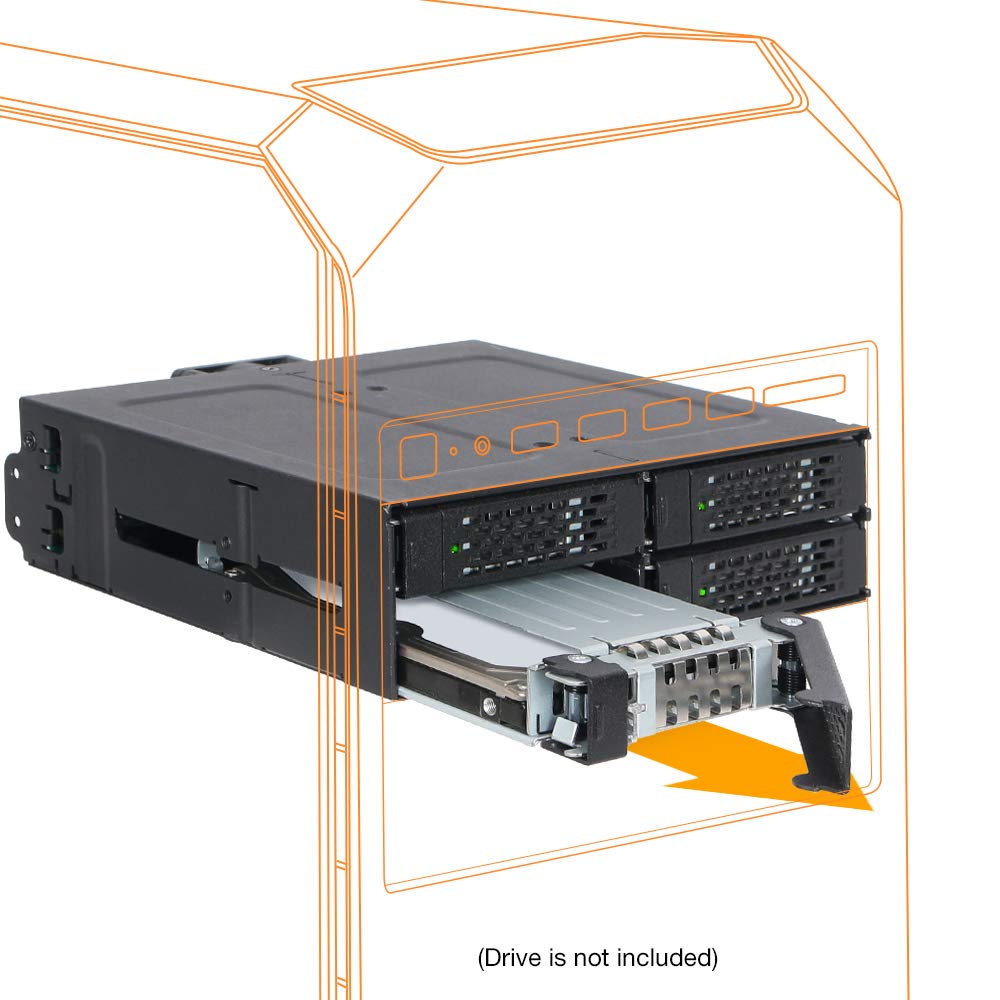 (Drive is not included)