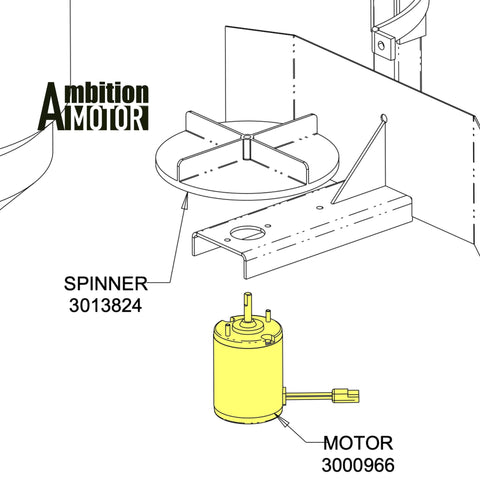 Ambition
MOTOR

SPINNER
3013824

MOTOR
3000966